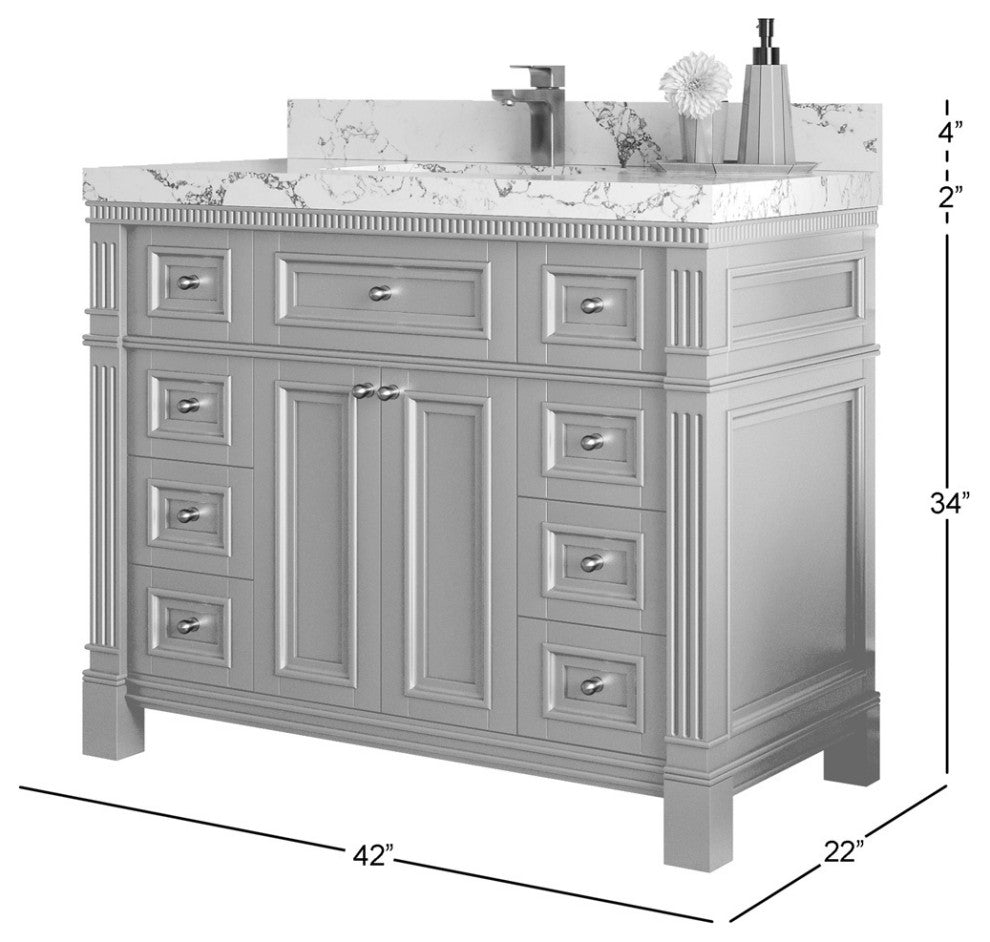 4”
2”
34”
42”
22”