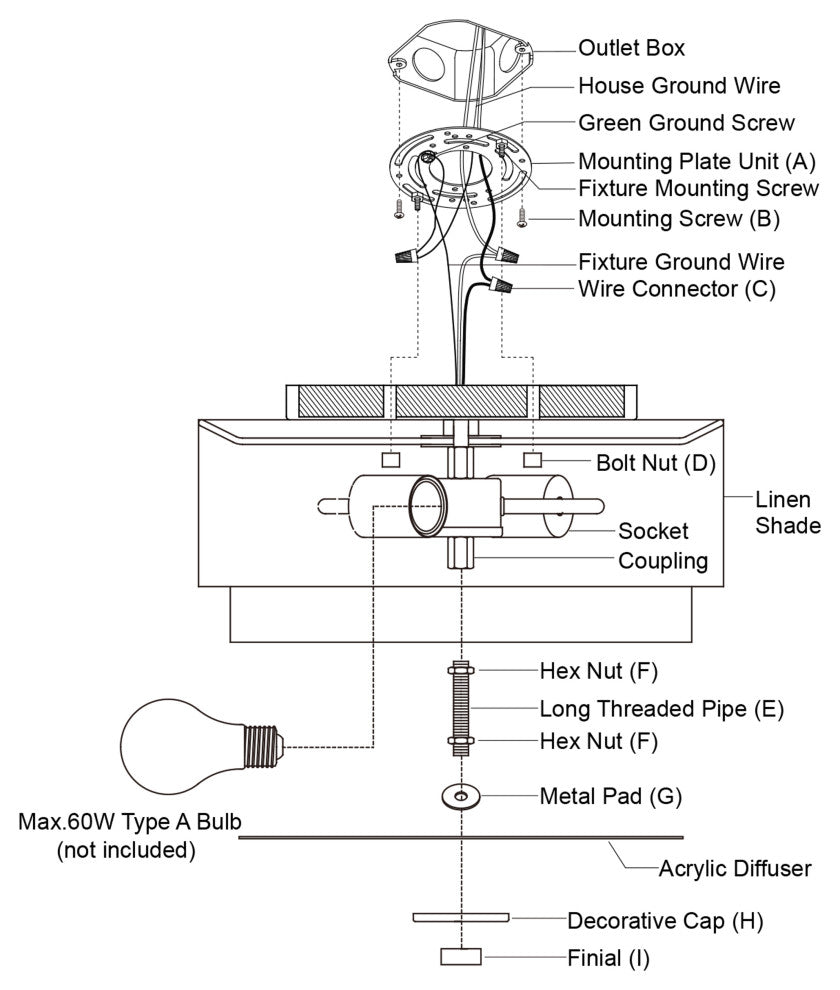 Outlet Box
House Ground Wire
Green Ground Screw
Mounting Plate Unit (A)
Fixture Mounting Screw
Mounting Screw (B)
Fixture Ground Wire
Wire Connector (C)
Bolt Nut (D)
Linen Shade
Socket
Coupling
Hex Nut (F)
Long Threaded Pipe (E)
Hex Nut (F)
Metal Pad (G)
Max.60W Type A Bulb (not included)
Acrylic Diffuser
Decorative Cap (H)
Finial (I)