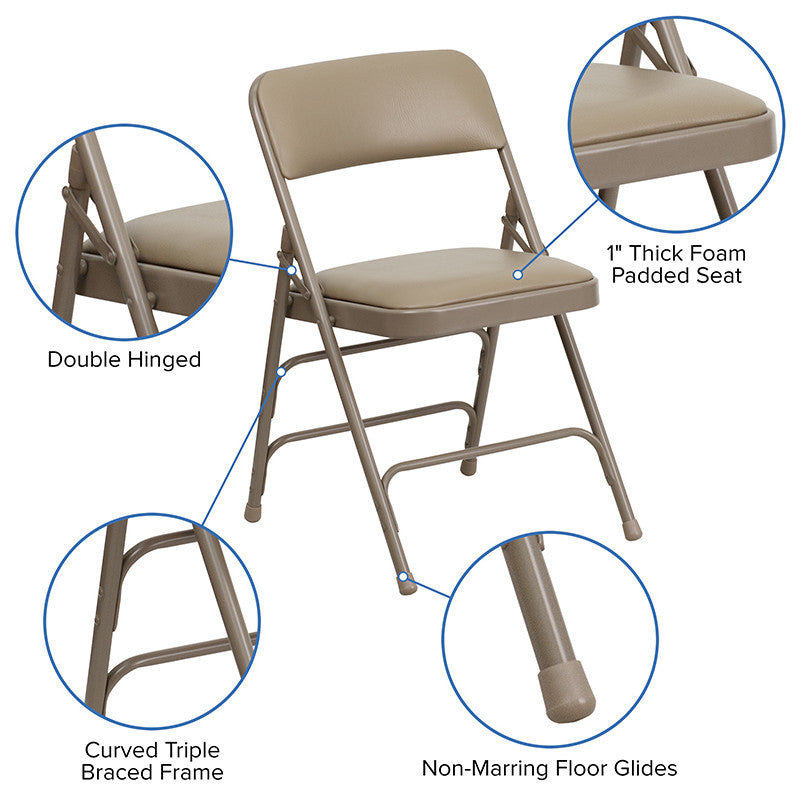 1" Thick Foam Padded Seat

Double Hinged

Curved Triple Braced Frame

Non-Marring Floor Glides