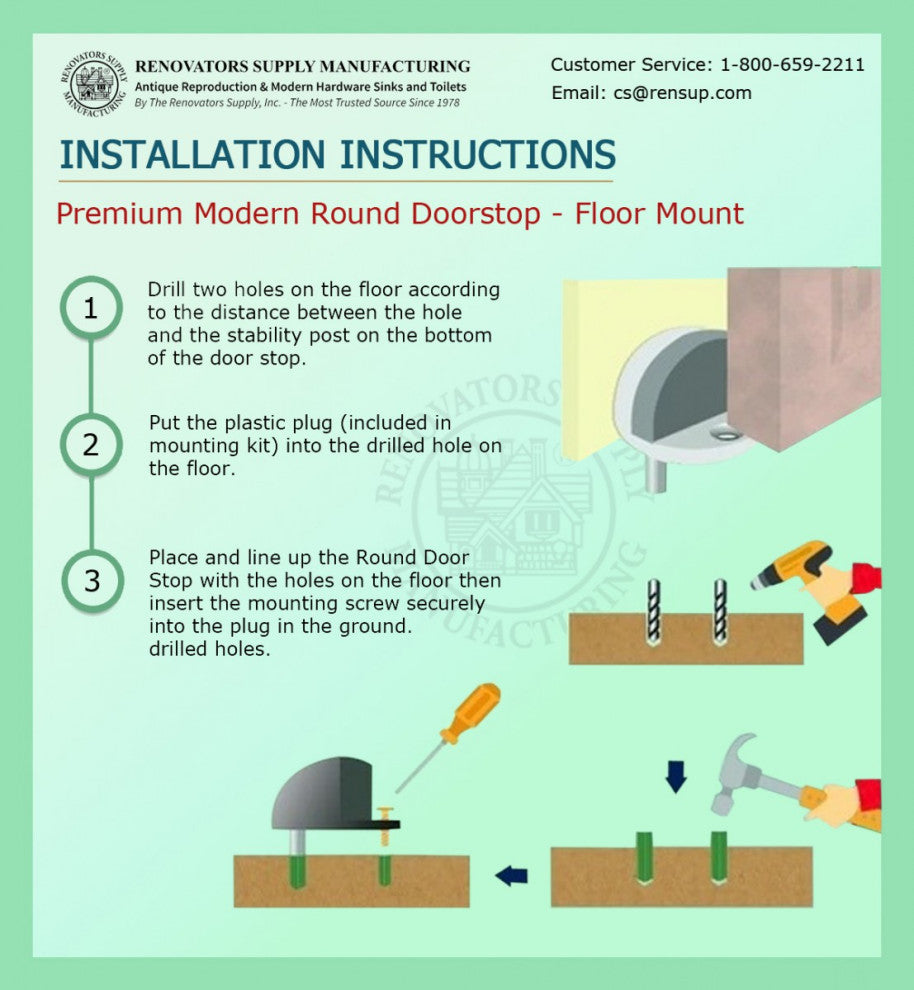 RENOVATORS SUPPLY MANUFACTURING
RENOVATORS SUPPLY MANUFACTURING
Antique Reproduction & Modern Hardware Sinks and Toilets
By The Renovators Supply, Inc. - The Most Trusted Source Since 1978

Customer Service: 1-800-659-2211
Email: cs@rensup.com

INSTALLATION INSTRUCTIONS

Premium Modern Round Doorstop - Floor Mount

1
Drill two holes on the floor according to the distance between the hole and the stability post on the bottom of the door stop.

2
Put the plastic plug (included in mounting kit) into the drilled hole on the floor.

3
Place and line up the Round Door Stop with the holes on the floor then insert the mounting screw securely into the plug in the ground. drilled holes.

RENOVATORS SUPPLY MANUFACTURING