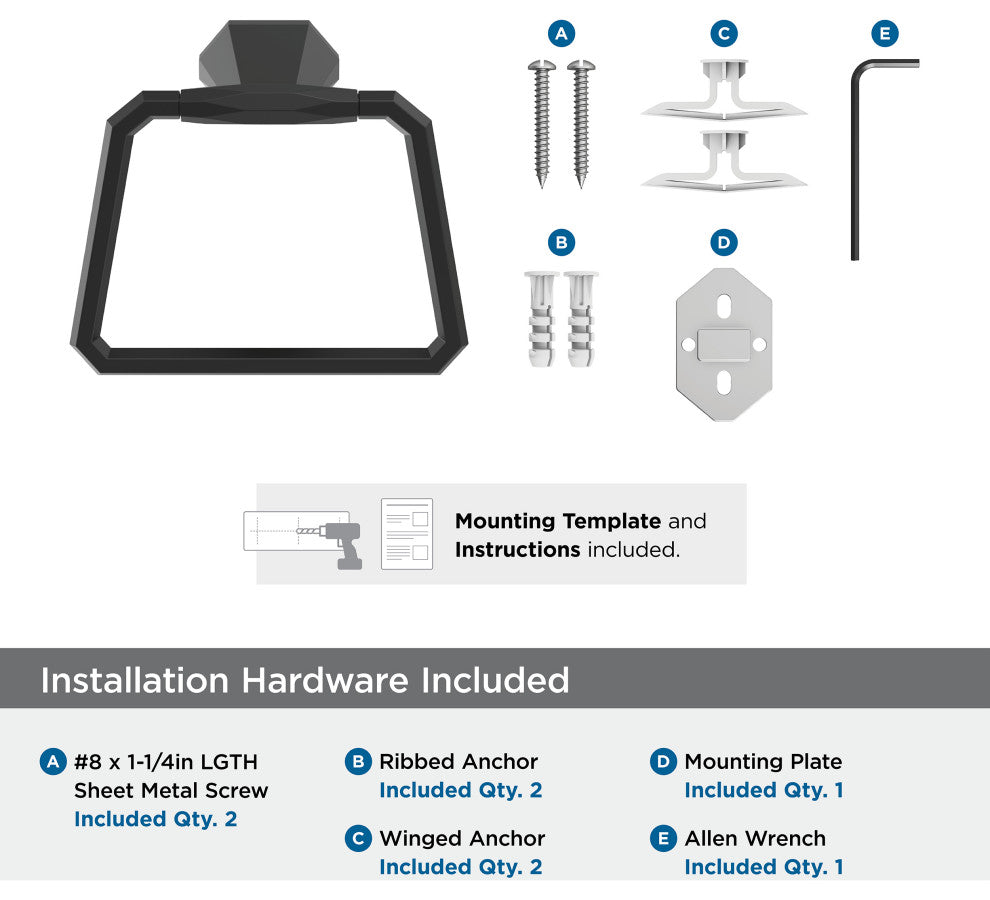 A

C

E

B

D

Mounting Template and Instructions included.

Installation Hardware Included

A #8 x 1-1/4in LGTH Sheet Metal Screw
Included Qty. 2

B Ribbed Anchor
Included Qty. 2

C Winged Anchor
Included Qty. 2

D Mounting Plate
Included Qty. 1

E Allen Wrench
Included Qty. 1