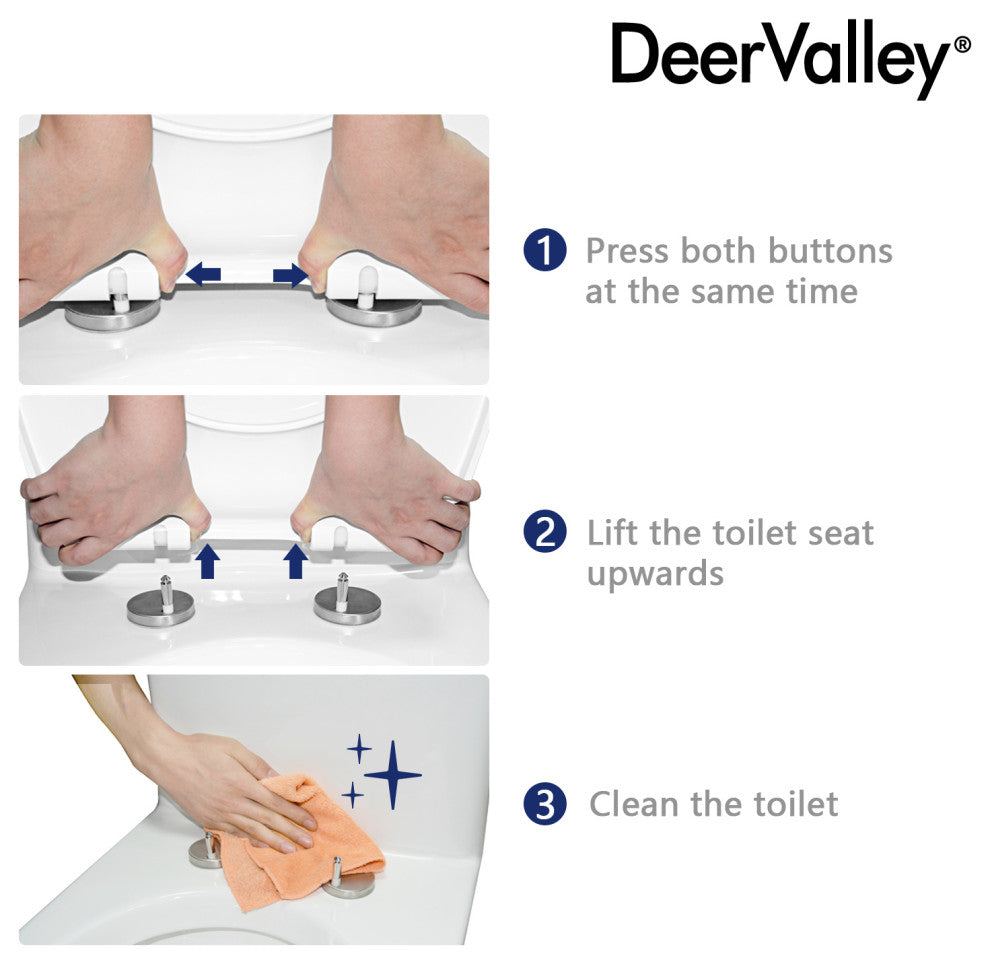 DeerValley®

1 Press both buttons at the same time

2 Lift the toilet seat upwards

3 Clean the toilet