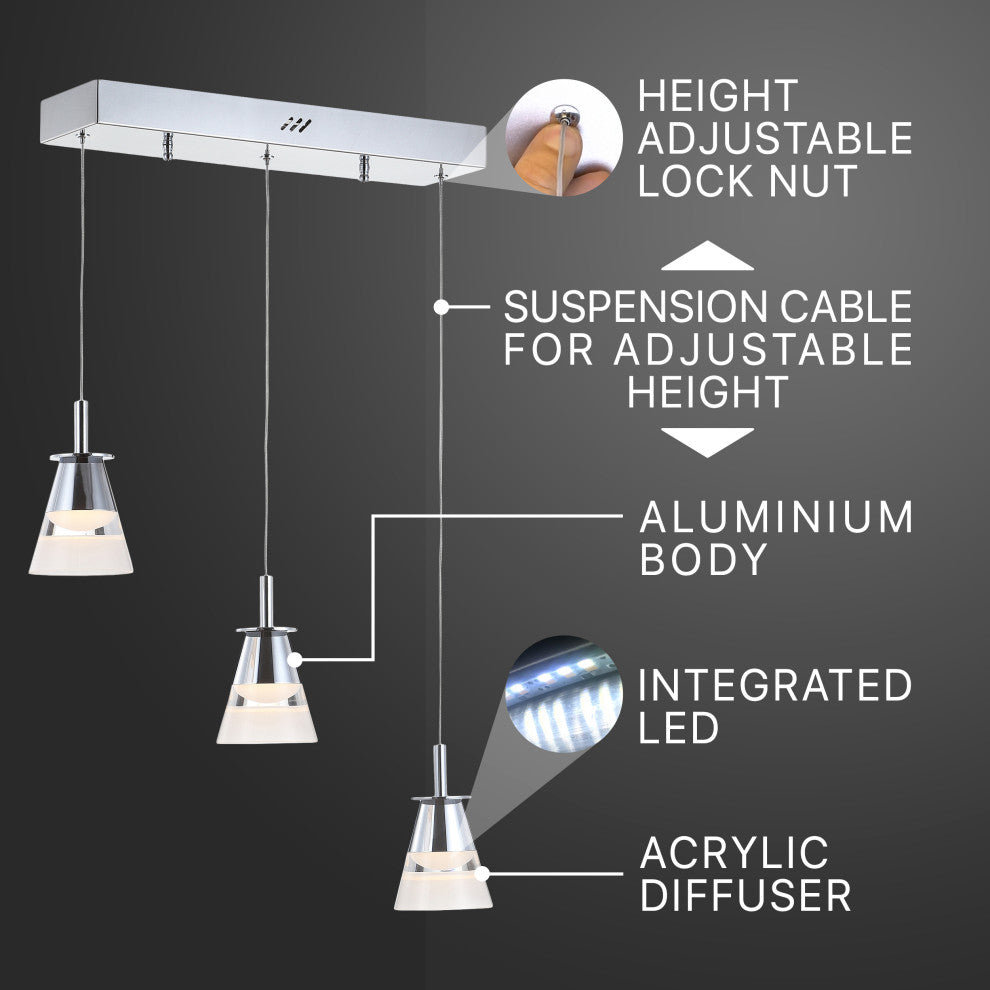 HEIGHT ADJUSTABLE LOCK NUT

SUSPENSION CABLE FOR ADJUSTABLE HEIGHT

ALUMINIUM BODY

INTEGRATED LED

ACRYLIC DIFFUSER