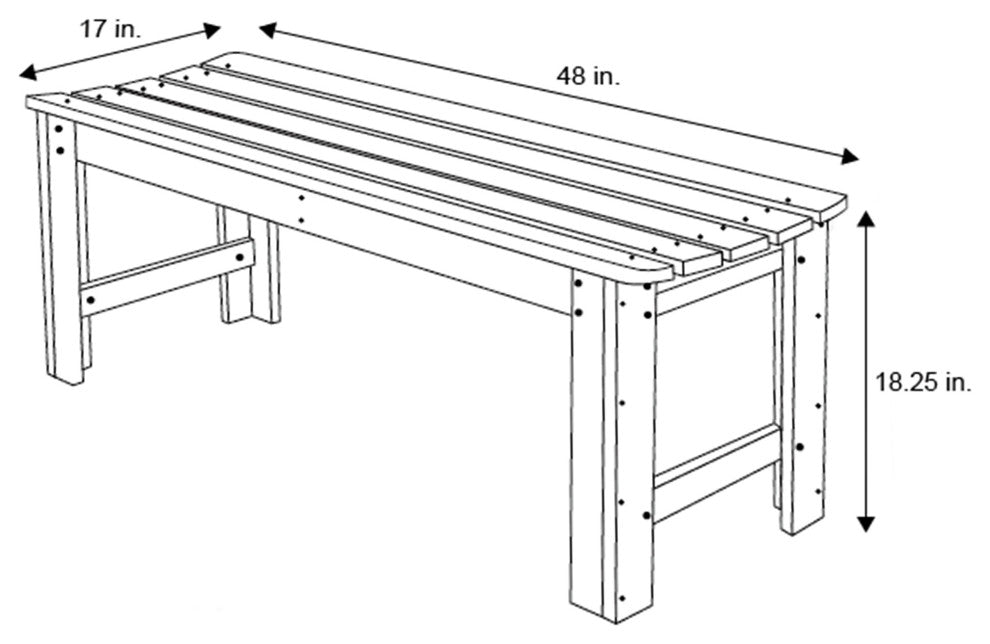 17 in.

48 in.

18.25 in.