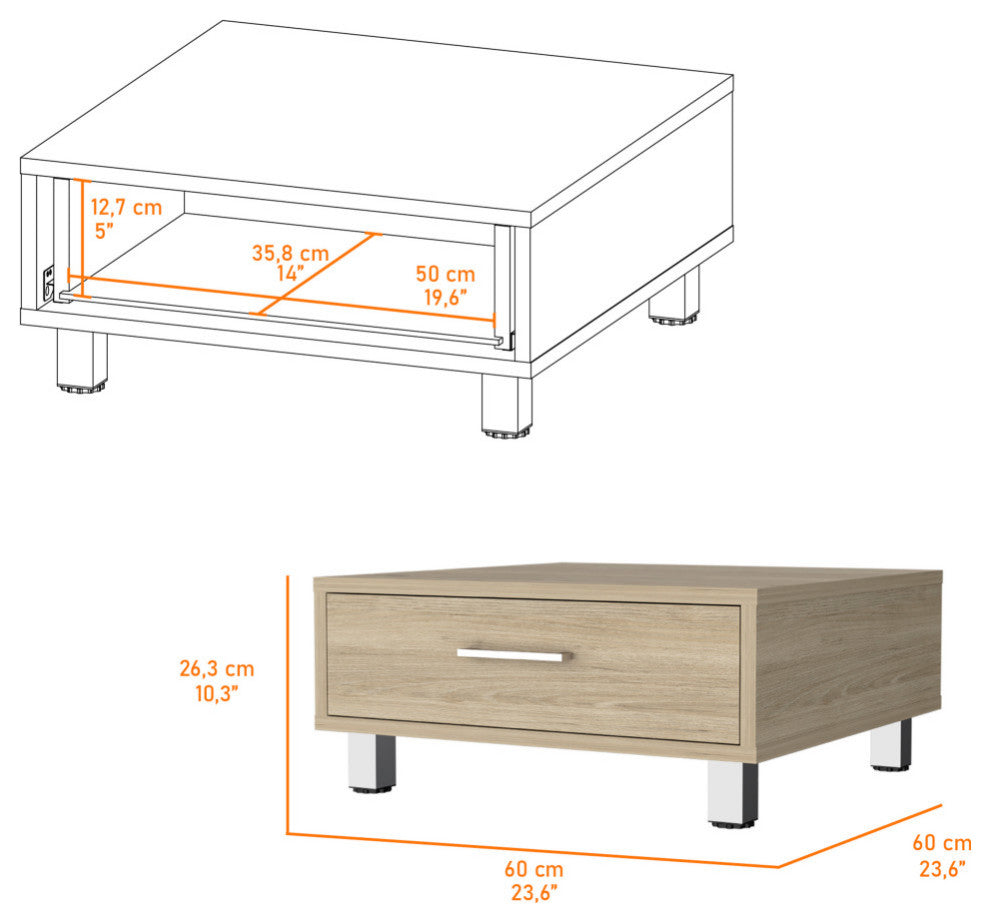 12,7 cm
5"

35,8 cm
14"

50 cm
19,6"

26,3 cm
10,3"

60 cm
23,6"

60 cm
23,6"