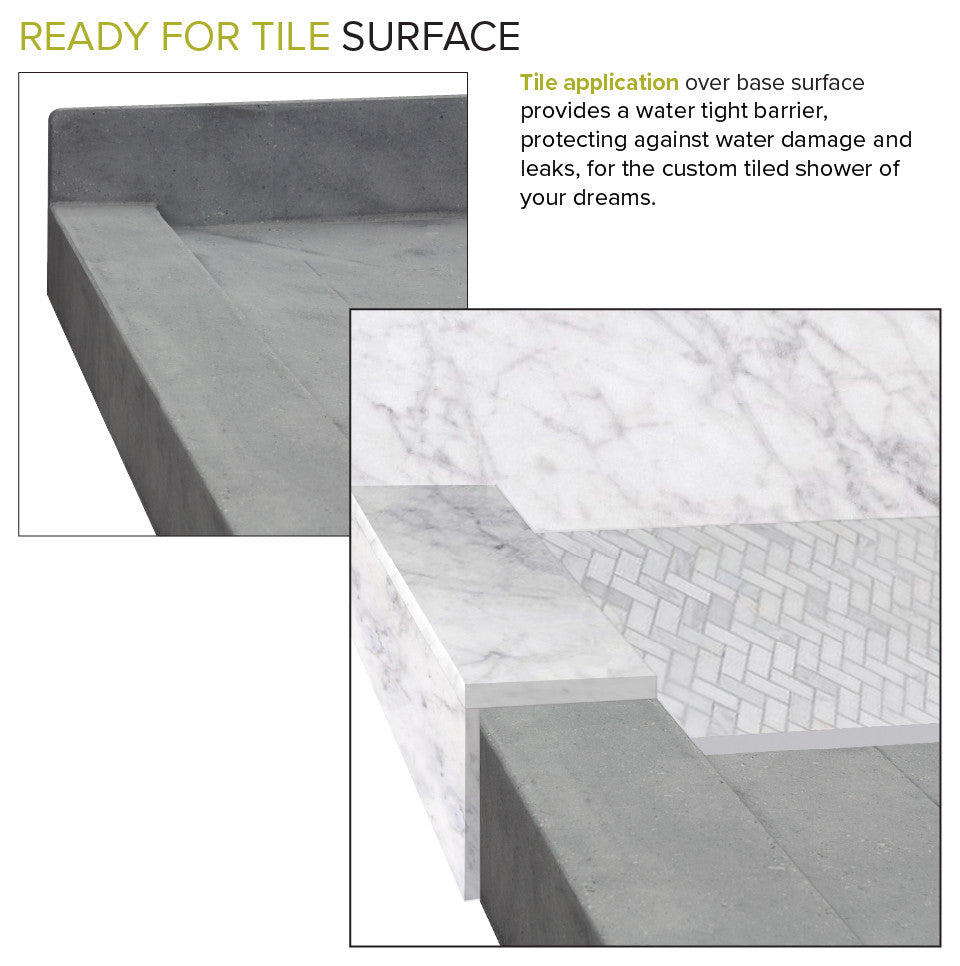 READY FOR TILE SURFACE

Tile application over base surface provides a water tight barrier, protecting against water damage and leaks, for the custom tiled shower of your dreams.