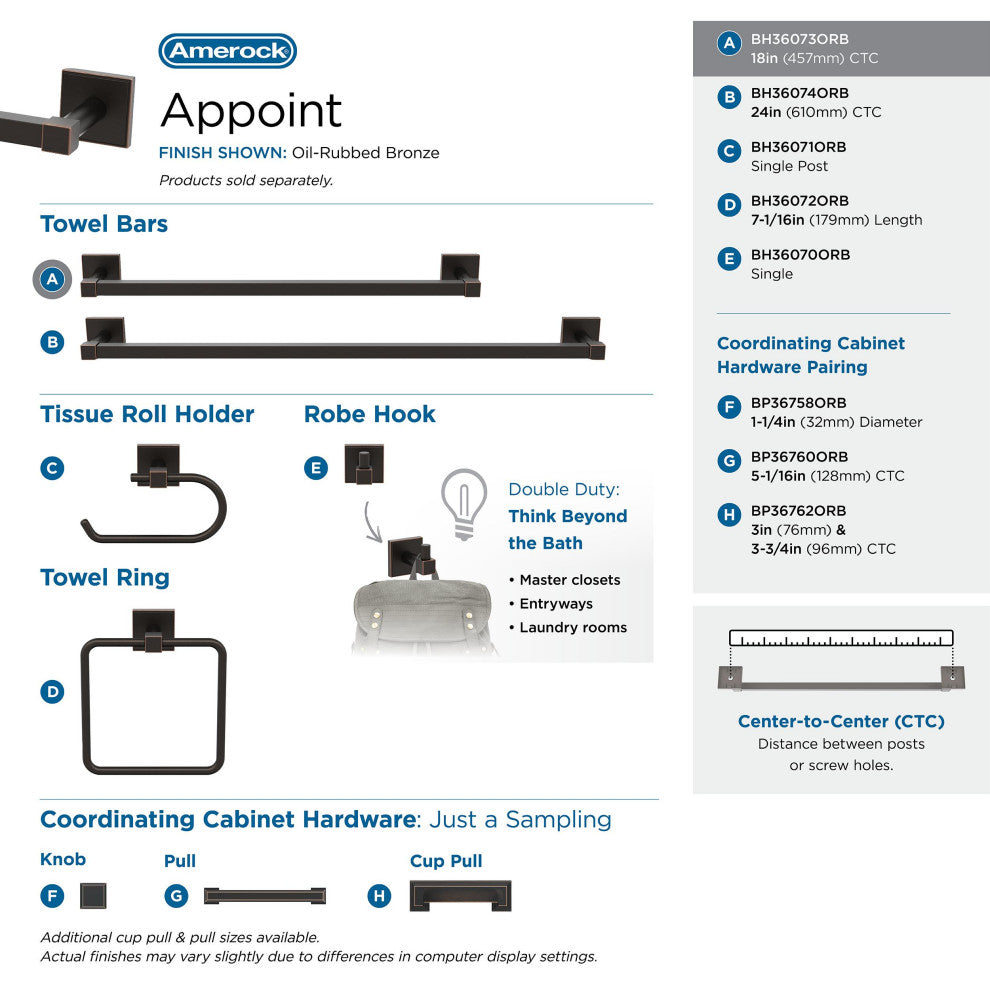 Amerock

Appoint

FINISH SHOWN: Oil-Rubbed Bronze

Products sold separately.

Towel Bars

A

B

Tissue Roll Holder

C

Robe Hook

E

Double Duty: Think Beyond the Bath

• Master closets
• Entryways
• Laundry rooms

Towel Ring

D

Coordinating Cabinet Hardware: Just a Sampling

Knob

F

Pull

G

Cup Pull

H

Additional cup pull & pull sizes available.
Actual finishes may vary slightly due to differences in computer display settings.

A BH36073ORB
18in (457mm) CTC

B BH36074ORB
24in (610mm) CTC

C BH36071ORB
Single Post

D BH36072ORB
7-1/16in (179mm) Length

E BH36070ORB
Single

Coordinating Cabinet Hardware Pairing

F BP36758ORB
1-1/4in (32mm) Diameter

G BP36760ORB
5-1/16in (128mm) CTC

H BP36762ORB
3in (76mm) & 3-3/4in (96mm) CTC

Center-to-Center (CTC)
Distance between posts or screw holes.