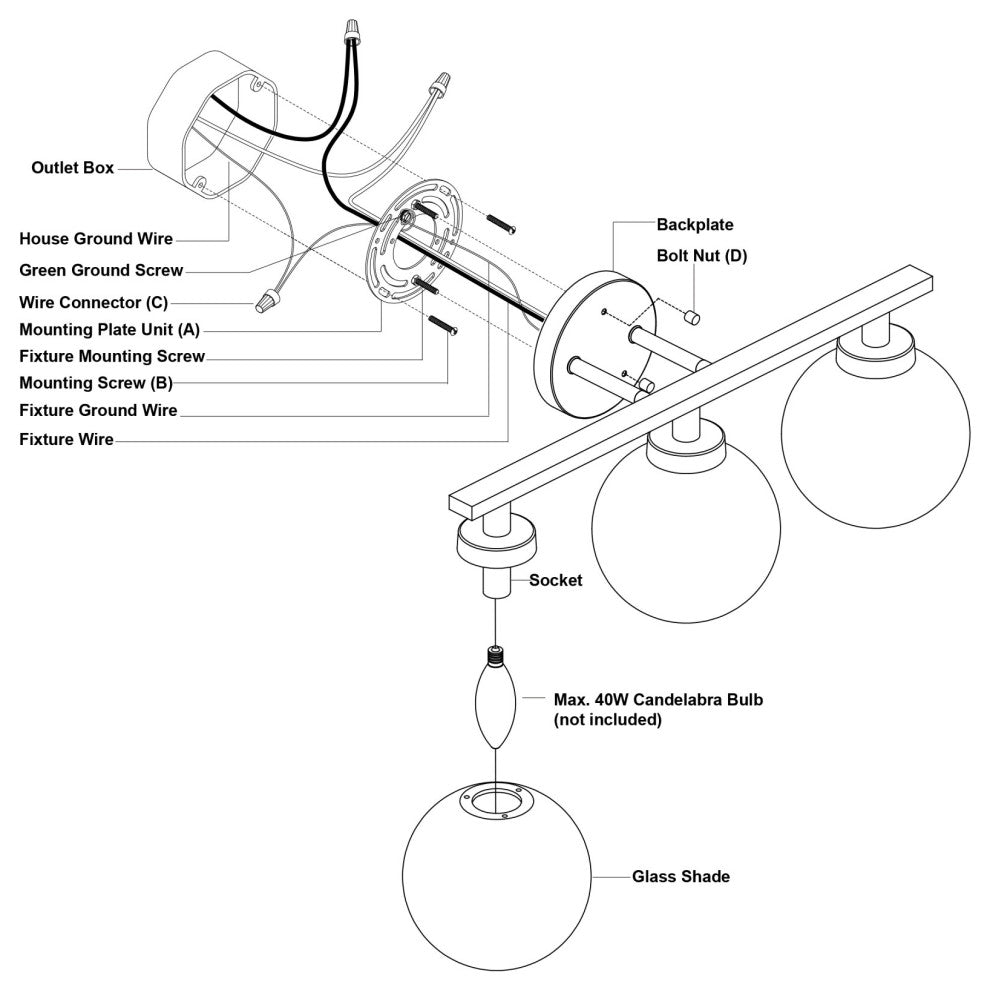 Outlet Box
House Ground Wire
Green Ground Screw
Wire Connector (C)
Mounting Plate Unit (A)
Fixture Mounting Screw
Mounting Screw (B)
Fixture Ground Wire
Fixture Wire
Backplate
Bolt Nut (D)
Socket
Max. 40W Candelabra Bulb (not included)
Glass Shade