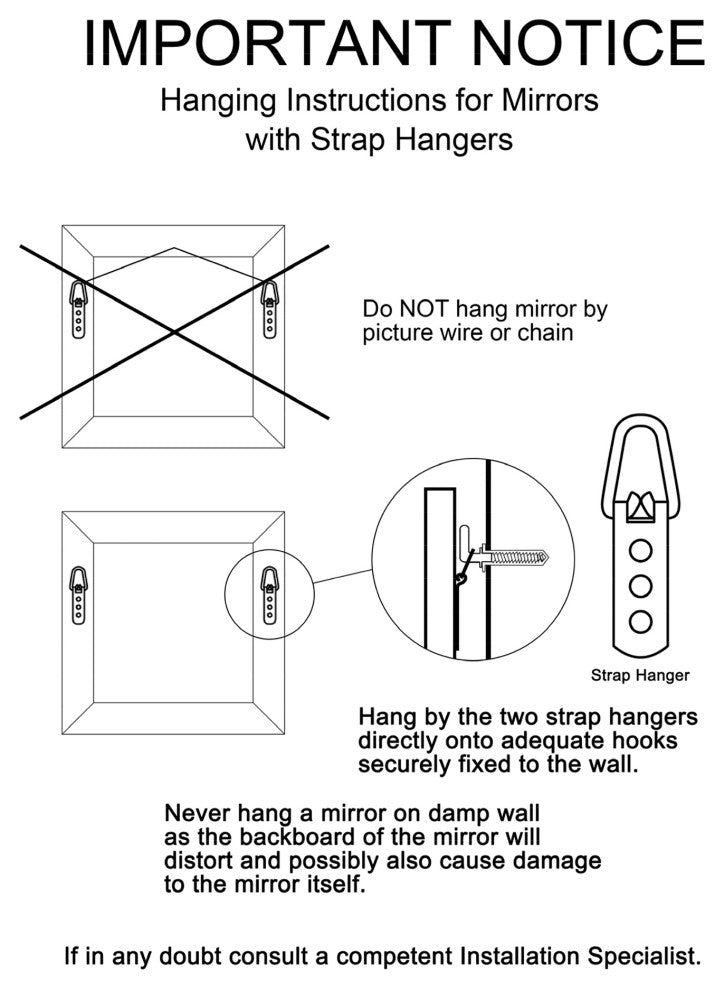 IMPORTANT NOTICE

Hanging Instructions for Mirrors with Strap Hangers

Do NOT hang mirror by picture wire or chain

Strap Hanger

Hang by the two strap hangers directly onto adequate hooks securely fixed to the wall.

Never hang a mirror on damp wall as the backboard of the mirror will distort and possibly also cause damage to the mirror itself.

If in any doubt consult a competent Installation Specialist.