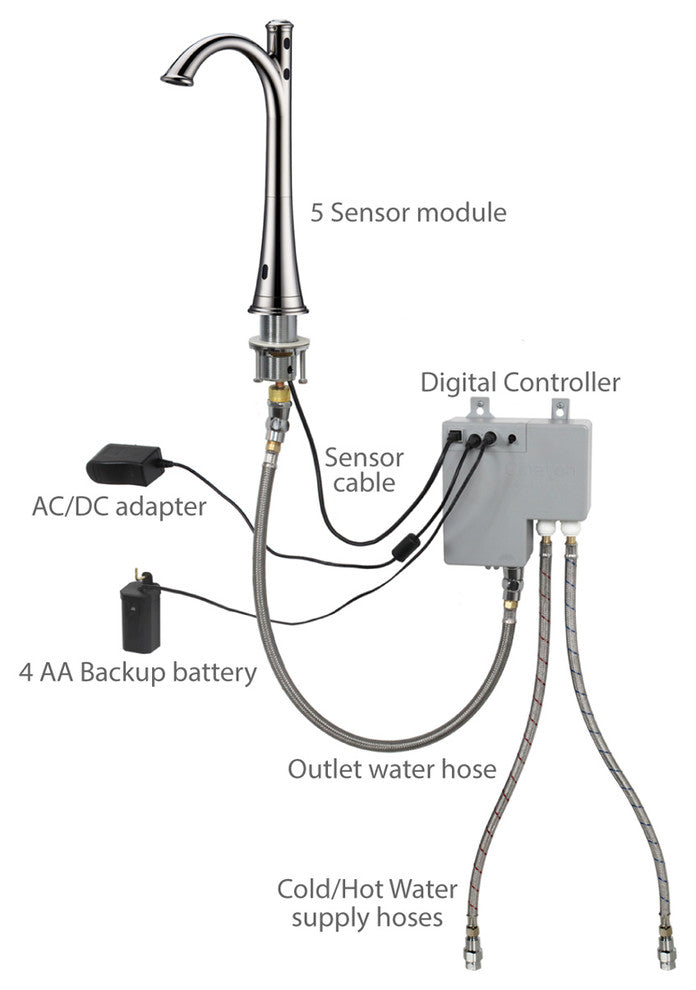 5 Sensor module

Digital Controller

Sensor cable

AC/DC adapter

4 AA Backup battery

Outlet water hose

Cold/Hot Water supply hoses