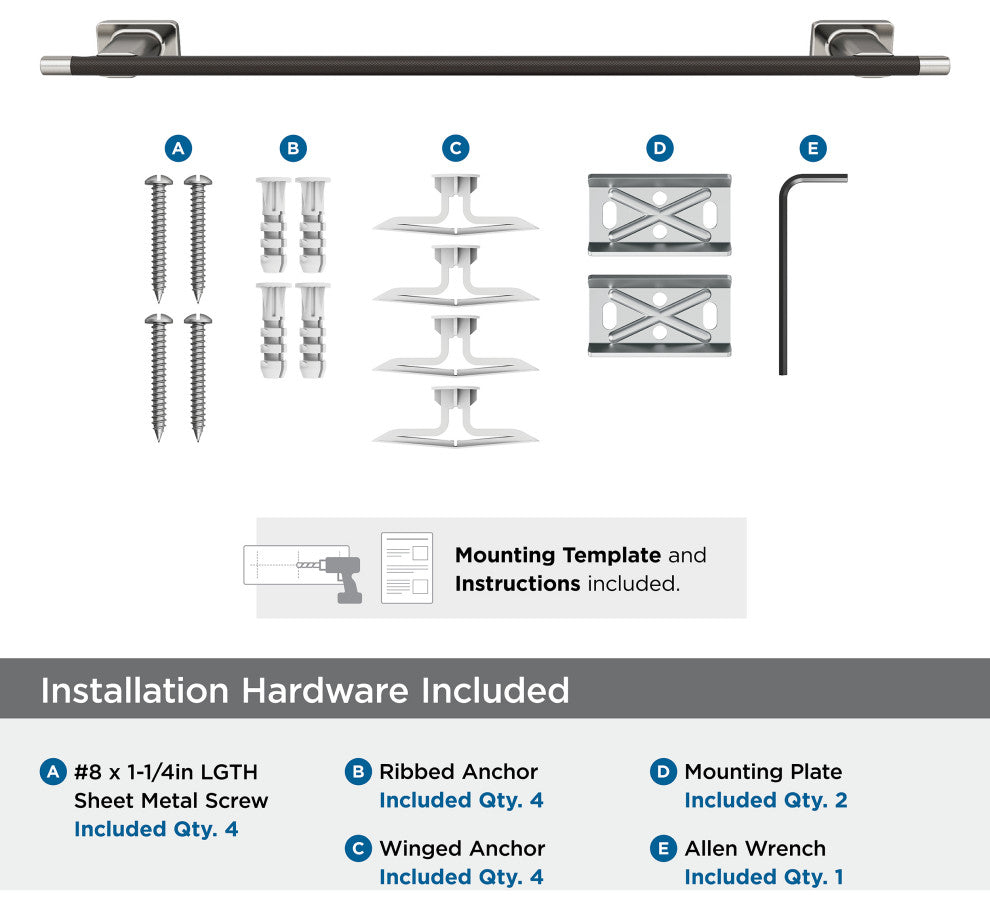 A B C D E

**Mounting Template** and **Instructions** included.

Installation Hardware Included

A #8 x 1-1/4in LGTH Sheet Metal Screw
Included Qty. 4

B Ribbed Anchor
Included Qty. 4

C Winged Anchor
Included Qty. 4

D Mounting Plate
Included Qty. 2

E Allen Wrench
Included Qty. 1