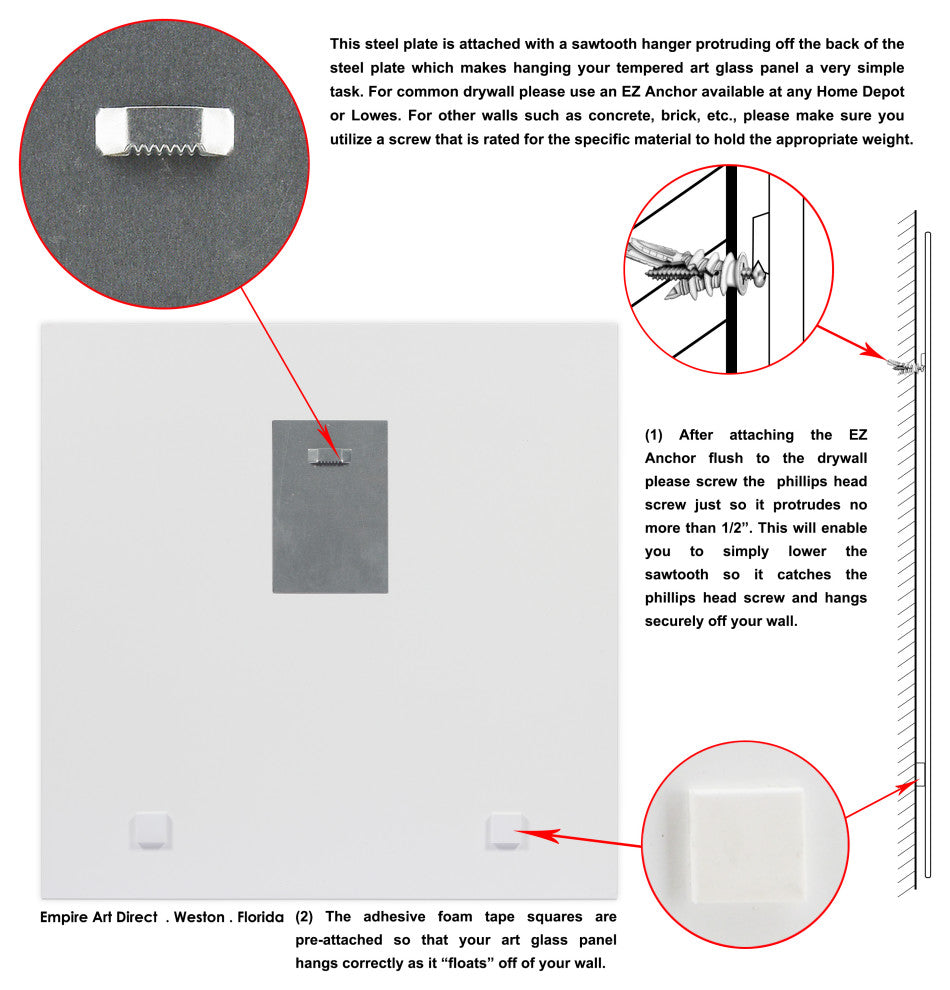 This steel plate is attached with a sawtooth hanger protruding off the back of the steel plate which makes hanging your tempered art glass panel a very simple task. For common drywall please use an EZ Anchor available at any Home Depot or Lowes. For other walls such as concrete, brick, etc., please make sure you utilize a screw that is rated for the specific material to hold the appropriate weight.

(1) After attaching the EZ Anchor flush to the drywall please screw the phillips head screw just so it protrudes no more than 1/2". This will enable you to simply lower the sawtooth so it catches the phillips head screw and hangs securely off your wall.

Empire Art Direct . Weston . Florida

(2) The adhesive foam tape squares are pre-attached so that your art glass panel hangs correctly as it "floats" off of your wall.