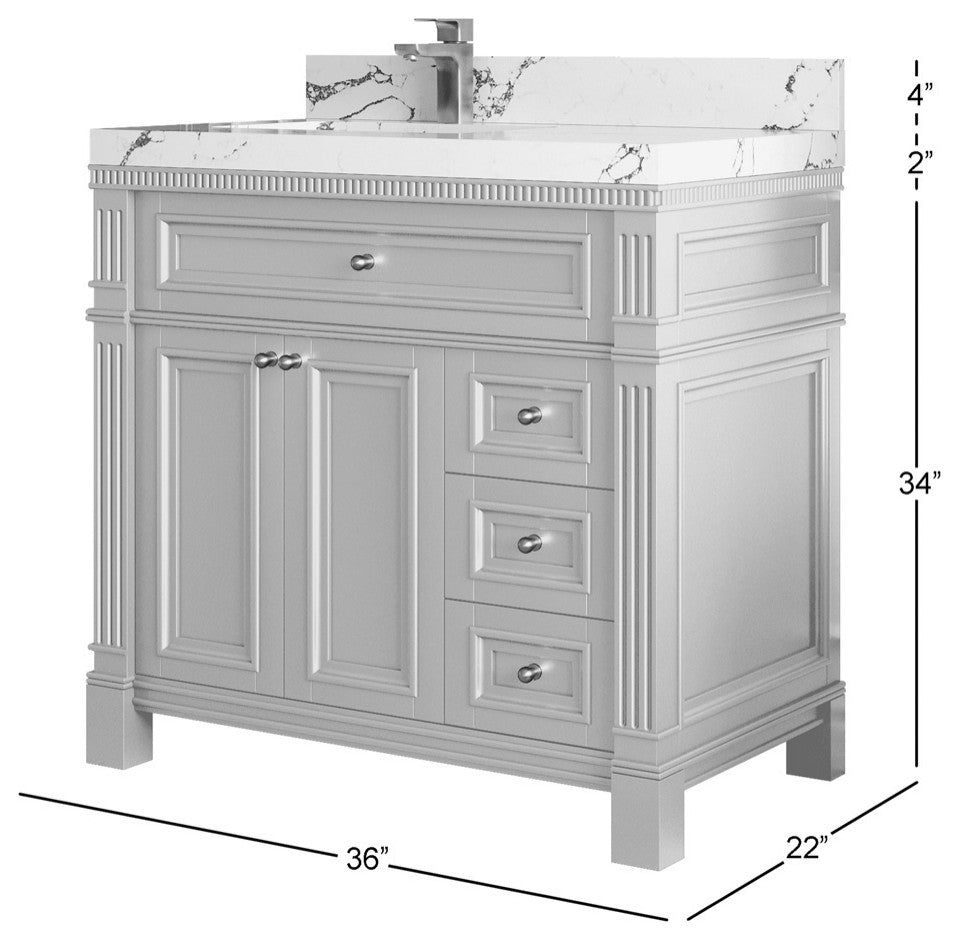 4”
2”
34”
36”
22”