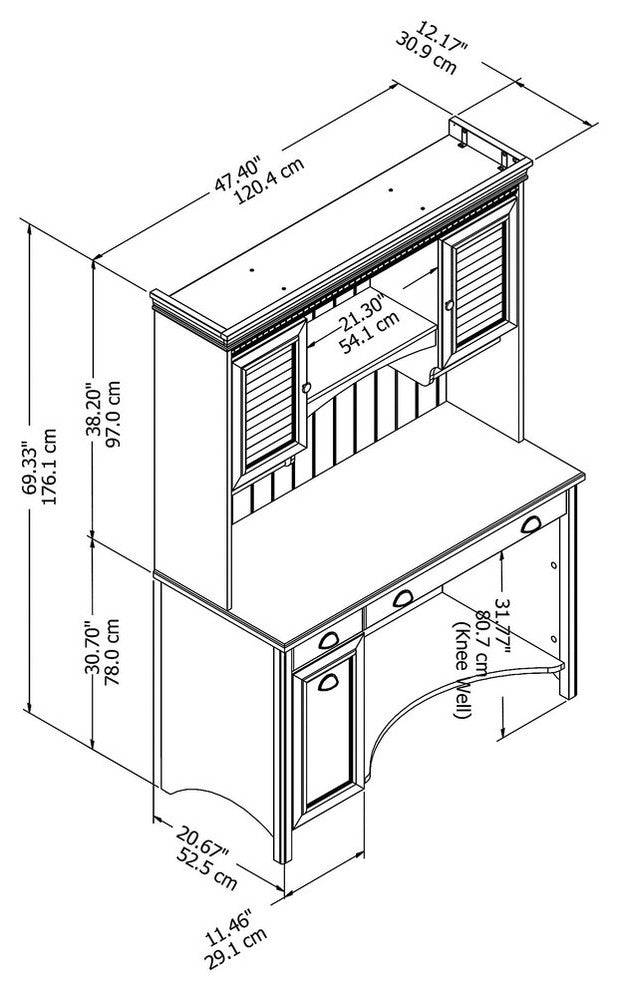 12.17"
30.9 cm

47.40"
120.4 cm

21.30"
54.1 cm

69.33"
176.1 cm

38.20"
97.0 cm

30.70"
78.0 cm

31.77"
80.7 cm
(Knee Well)

20.67"
52.5 cm

11.46"
29.1 cm