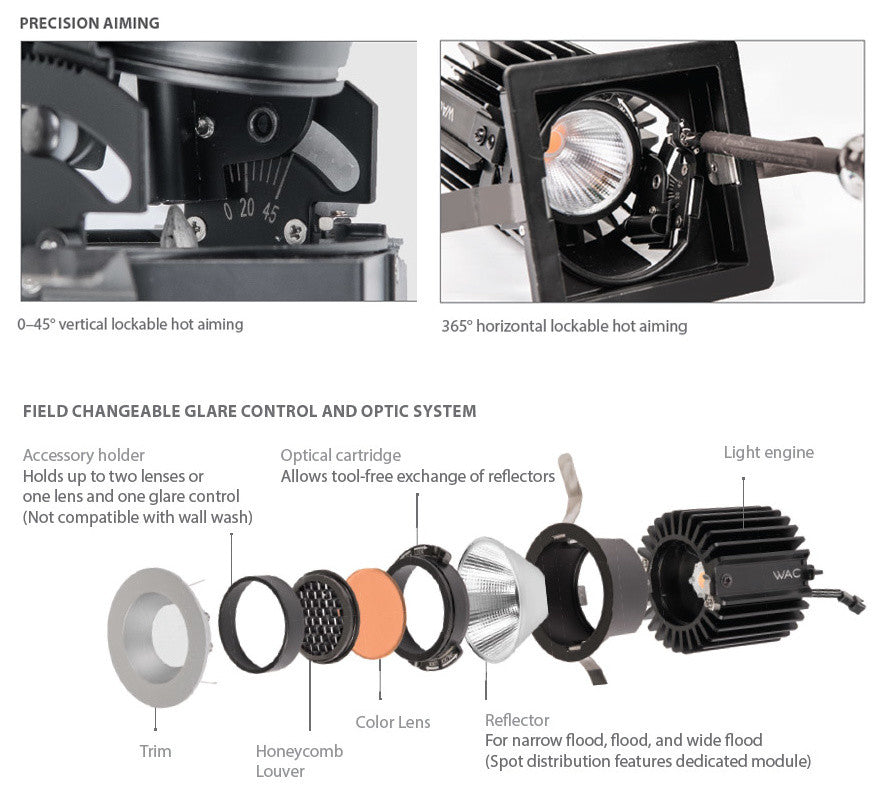 PRECISION AIMING

0 20 45

0–45° vertical lockable hot aiming

365° horizontal lockable hot aiming

FIELD CHANGEABLE GLARE CONTROL AND OPTIC SYSTEM

Accessory holder
Holds up to two lenses or one lens and one glare control (Not compatible with wall wash)

Optical cartridge
Allows tool-free exchange of reflectors

Light engine

WAC

Trim

Honeycomb Louver

Color Lens

Reflector
For narrow flood, flood, and wide flood (Spot distribution features dedicated module)