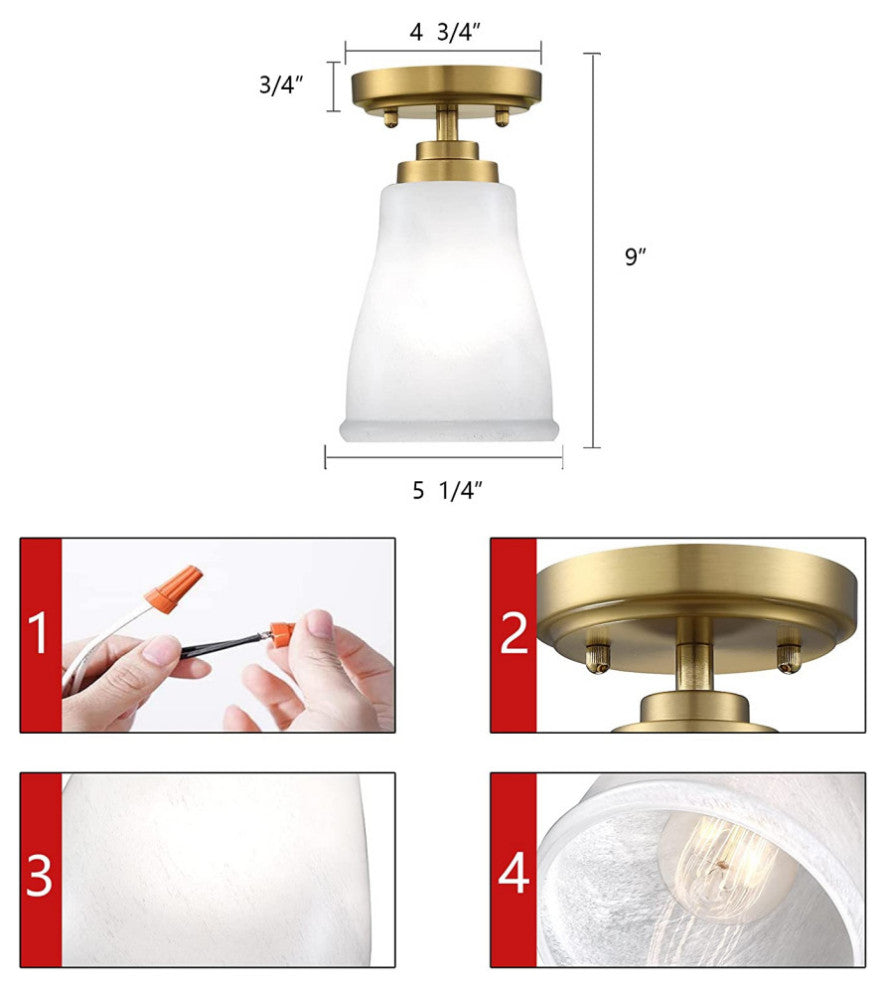 4 3/4″

3/4″

9″

5 1/4″

1

2

3

4