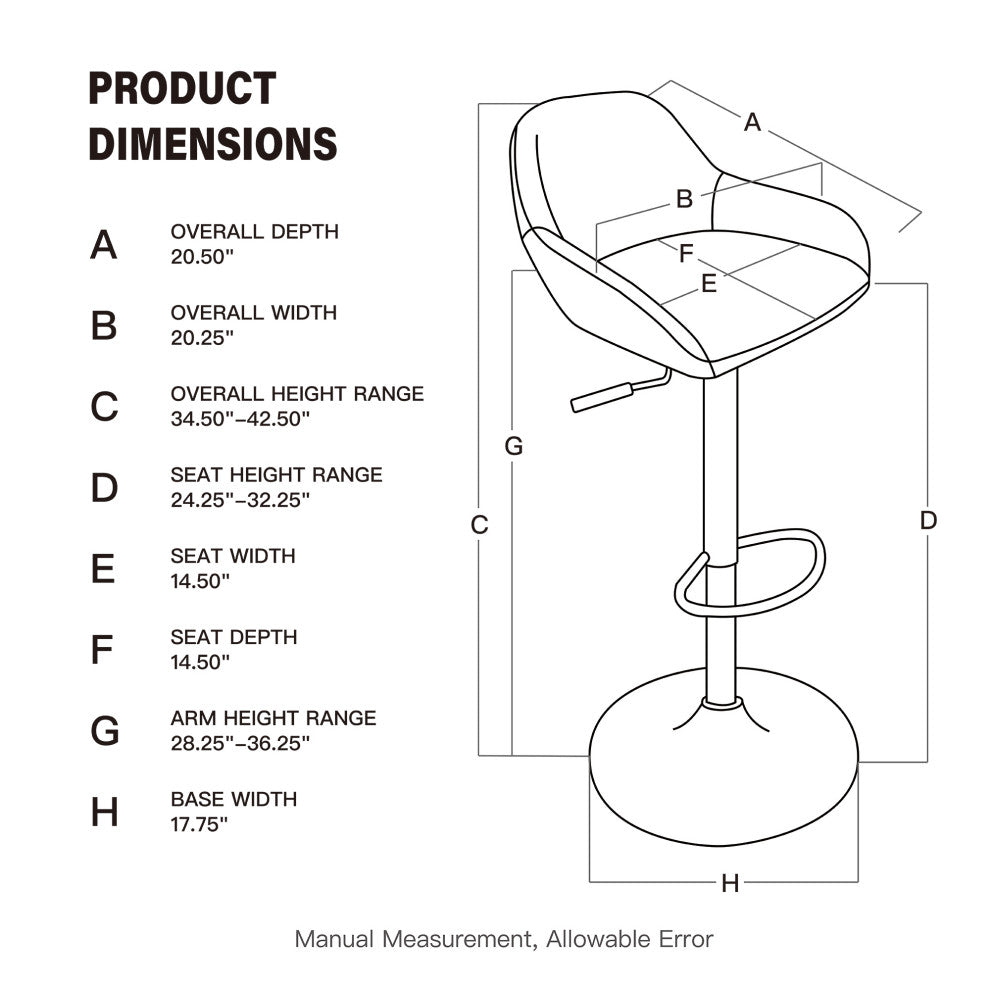 PRODUCT DIMENSIONS

A OVERALL DEPTH 20.50"

B OVERALL WIDTH 20.25"

C OVERALL HEIGHT RANGE 34.50"–42.50"

D SEAT HEIGHT RANGE 24.25"–32.25"

E SEAT WIDTH 14.50"

F SEAT DEPTH 14.50"

G ARM HEIGHT RANGE 28.25"–36.25"

H BASE WIDTH 17.75"

A
B
F
E
G
C
D
H

Manual Measurement, Allowable Error