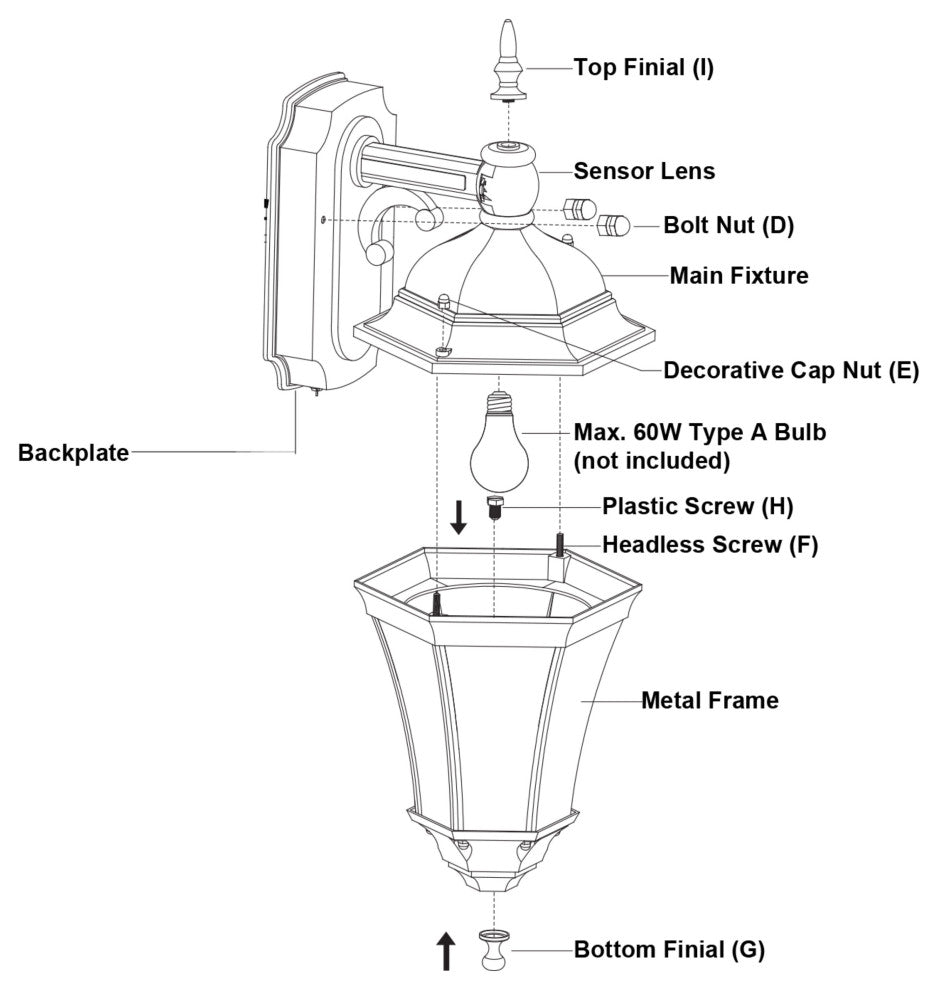 Top Finial (I)

Sensor Lens

Bolt Nut (D)

Main Fixture

Decorative Cap Nut (E)

Backplate

Max. 60W Type A Bulb (not included)

Plastic Screw (H)

Headless Screw (F)

Metal Frame

Bottom Finial (G)