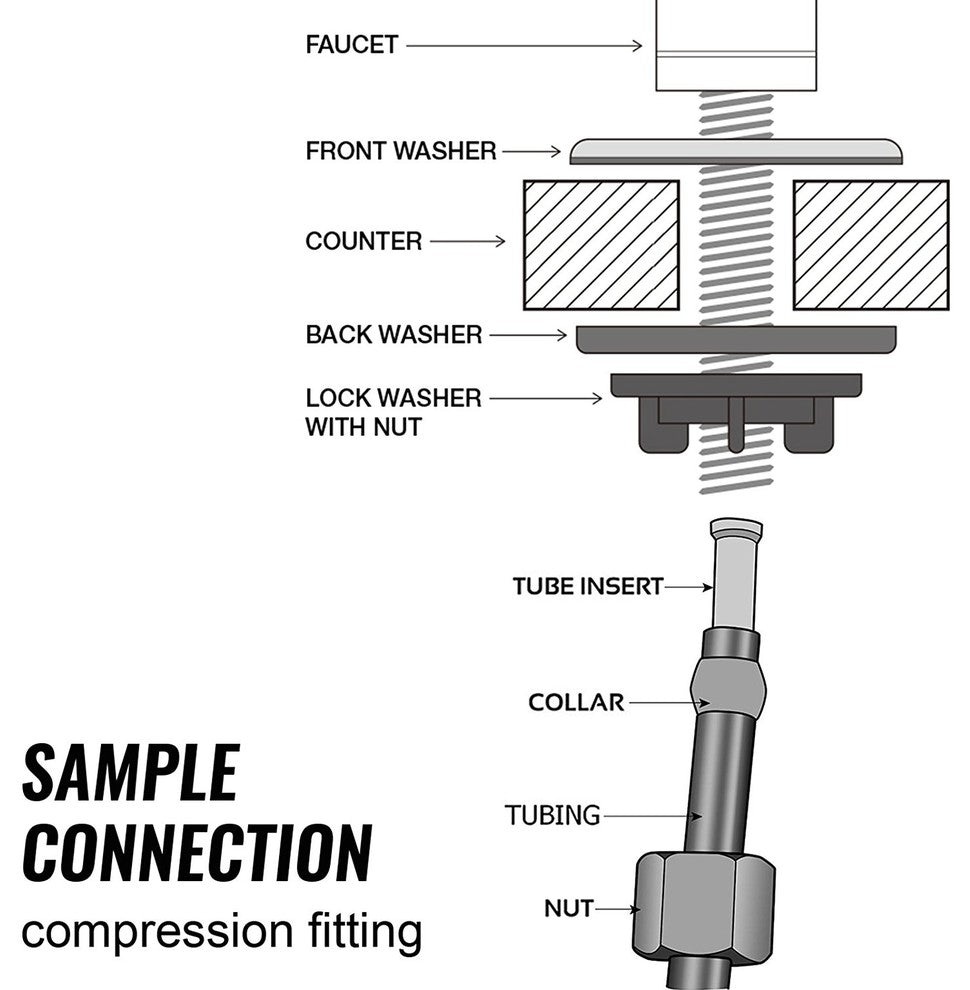 FAUCET
FRONT WASHER
COUNTER
BACK WASHER
LOCK WASHER WITH NUT

TUBE INSERT
COLLAR
TUBING
NUT

SAMPLE CONNECTION
compression fitting