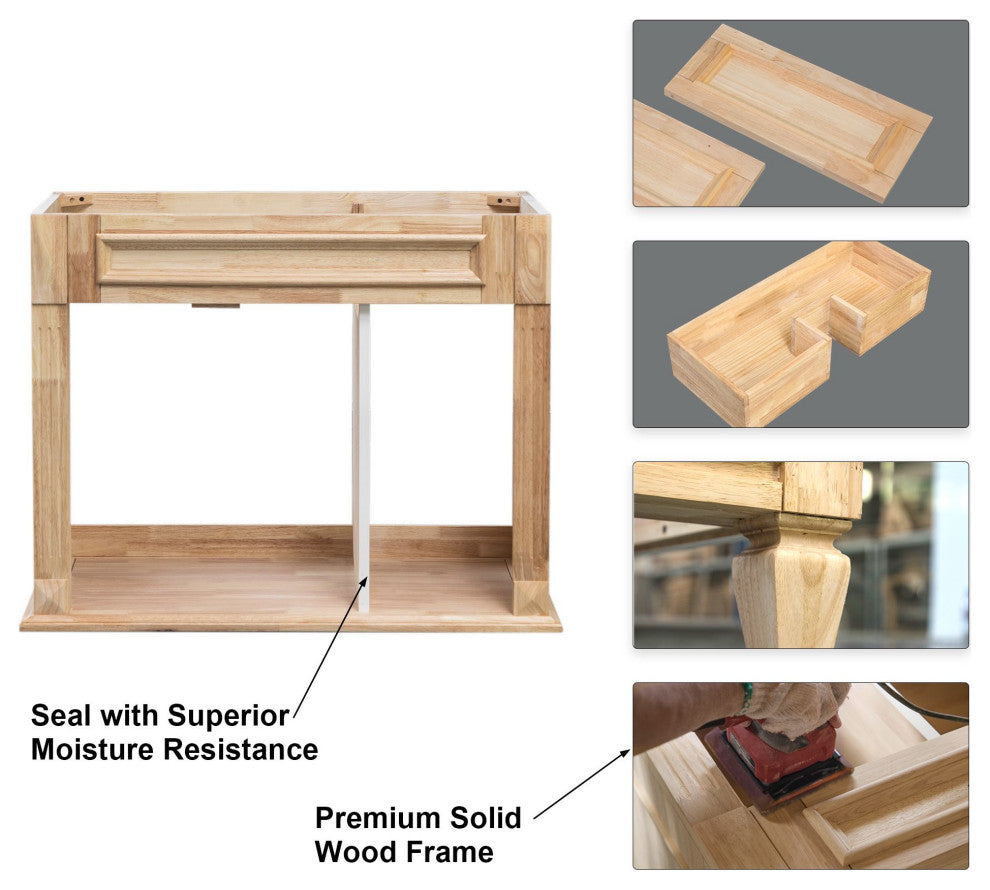 Seal with Superior Moisture Resistance

Premium Solid Wood Frame