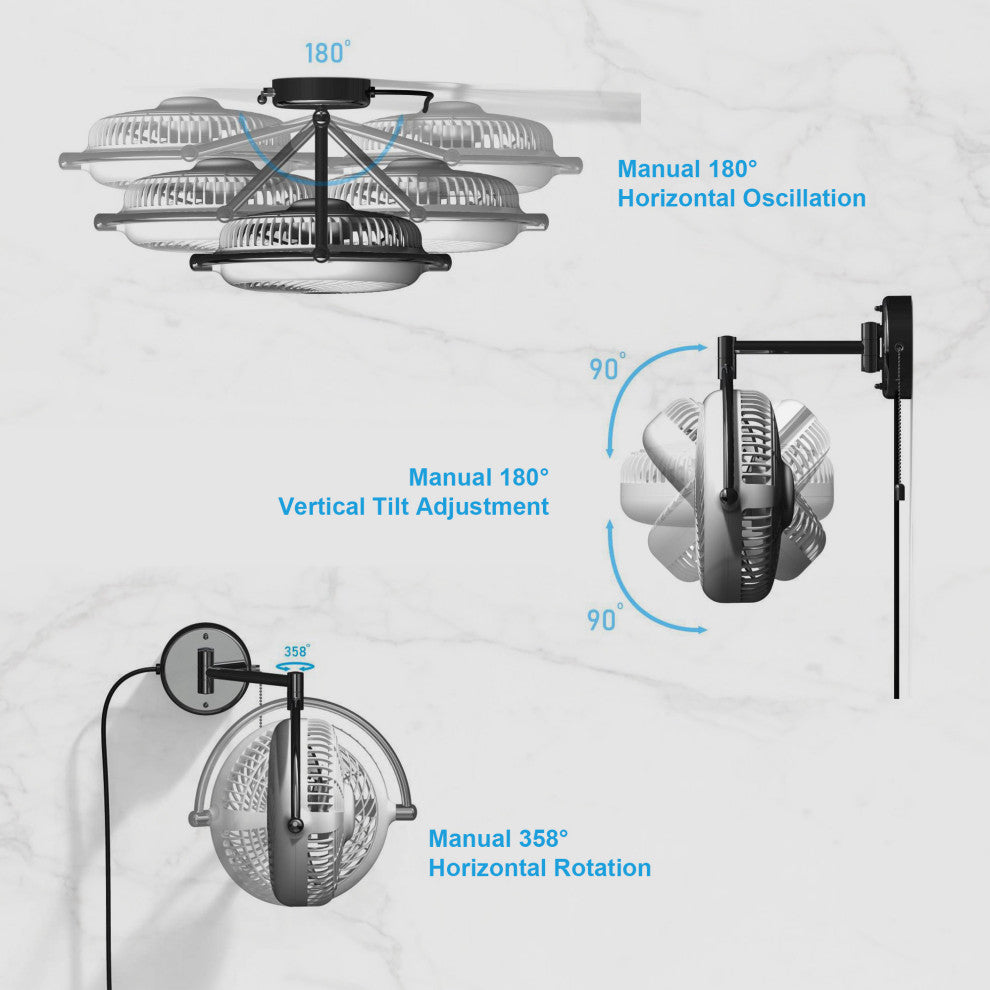 180°

Manual 180°
Horizontal Oscillation

90°

Manual 180°
Vertical Tilt Adjustment

90°

358°

Manual 358°
Horizontal Rotation