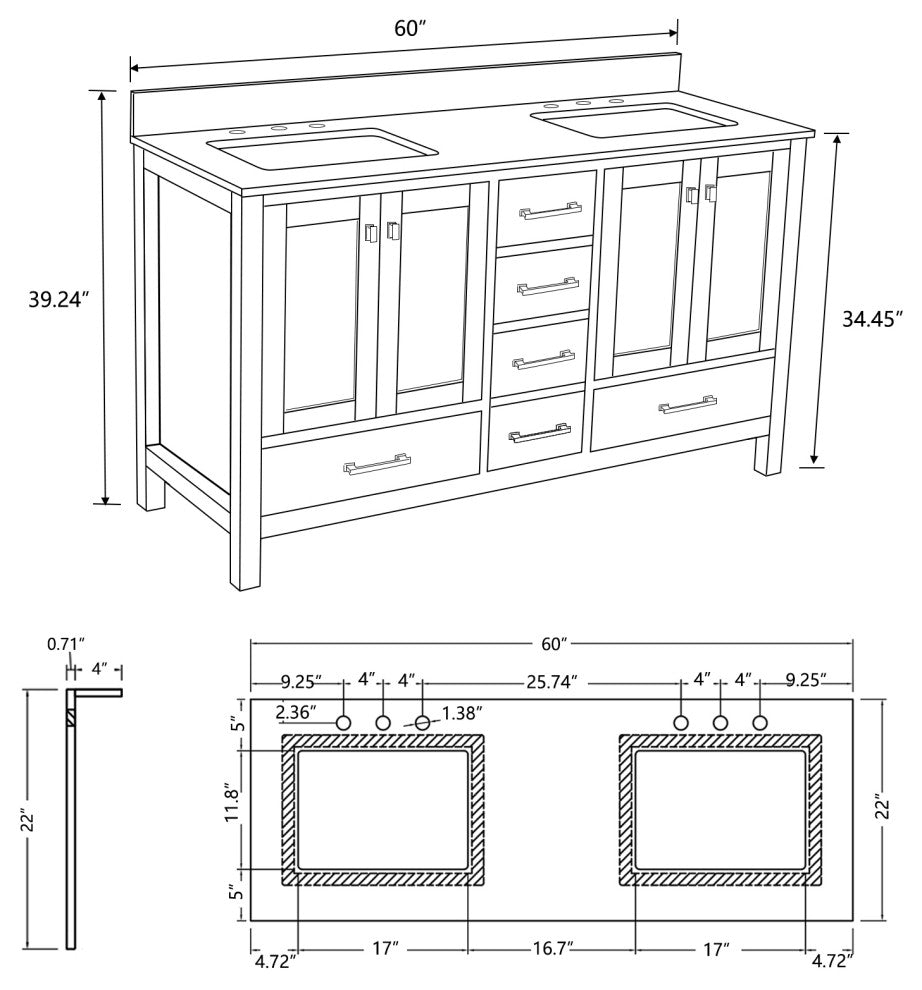 60″
39.24″
34.45″
0.71″
4″
22″
60″
9.25″
4″
4″
25.74″
4″
4″
9.25″
2.36″
1.38″
5″
11.8″
5″
22″
4.72″
17″
16.7″
17″
4.72″