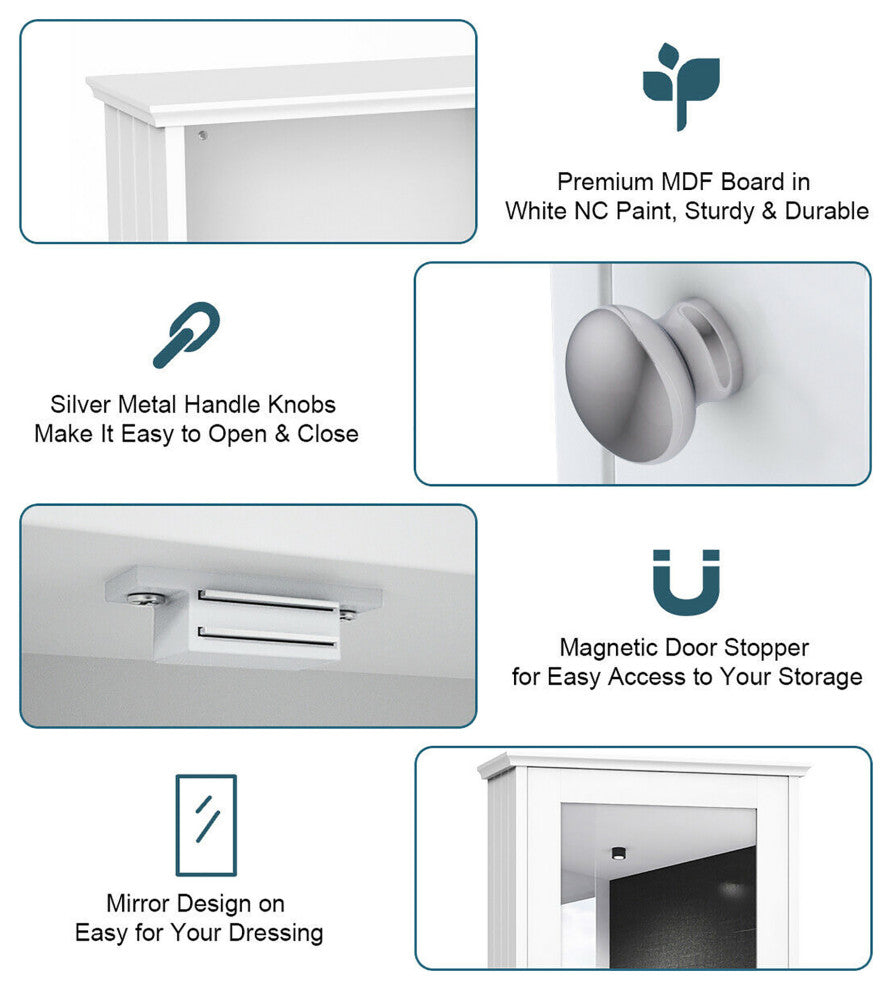 Premium MDF Board in
White NC Paint, Sturdy & Durable

Silver Metal Handle Knobs
Make It Easy to Open & Close

Magnetic Door Stopper
for Easy Access to Your Storage

Mirror Design on
Easy for Your Dressing