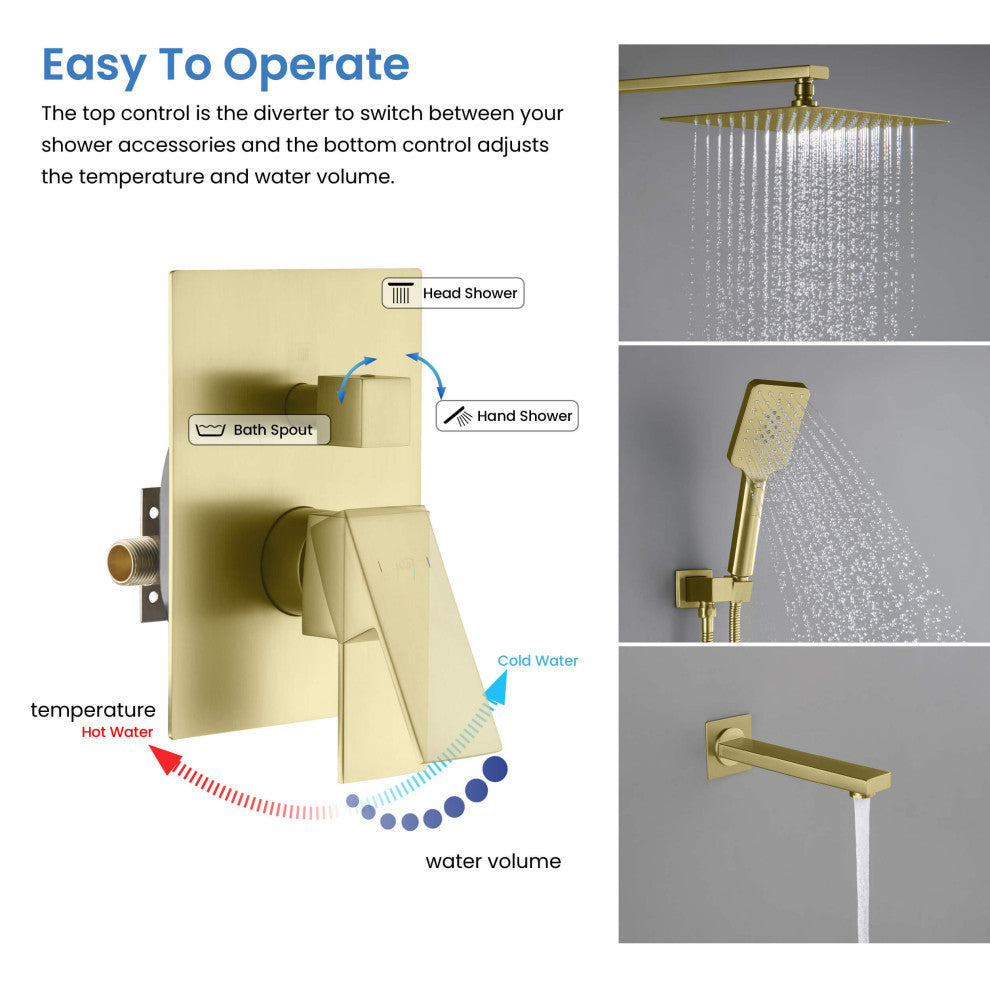 Easy To Operate

The top control is the diverter to switch between your shower accessories and the bottom control adjusts the temperature and water volume.

Head Shower

Bath Spout

Hand Shower

Cold Water

temperature

Hot Water

water volume