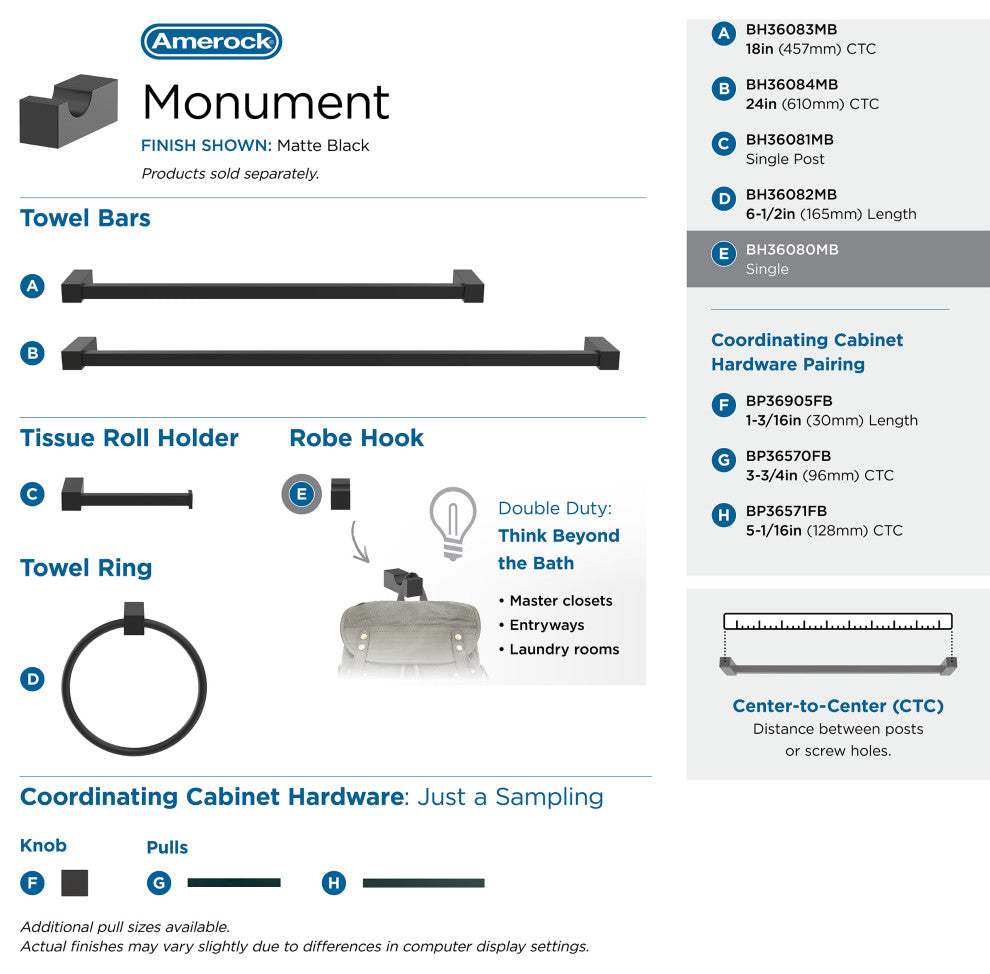 Amerock

Monument

FINISH SHOWN: Matte Black

Products sold separately.

Towel Bars

A

B

Tissue Roll Holder

C

Robe Hook

E

Towel Ring

D

Double Duty: Think Beyond the Bath

• Master closets
• Entryways
• Laundry rooms

Coordinating Cabinet Hardware: Just a Sampling

Knob

F

Pulls

G

H

Additional pull sizes available.
Actual finishes may vary slightly due to differences in computer display settings.

A BH36083MB 18in (457mm) CTC

B BH36084MB 24in (610mm) CTC

C BH36081MB Single Post

D BH36082MB 6-1/2in (165mm) Length

E BH36080MB Single

Coordinating Cabinet Hardware Pairing

F BP36905FB 1-3/16in (30mm) Length

G BP36570FB 3-3/4in (96mm) CTC

H BP36571FB 5-1/16in (128mm) CTC

Center-to-Center (CTC)
Distance between posts or screw holes.