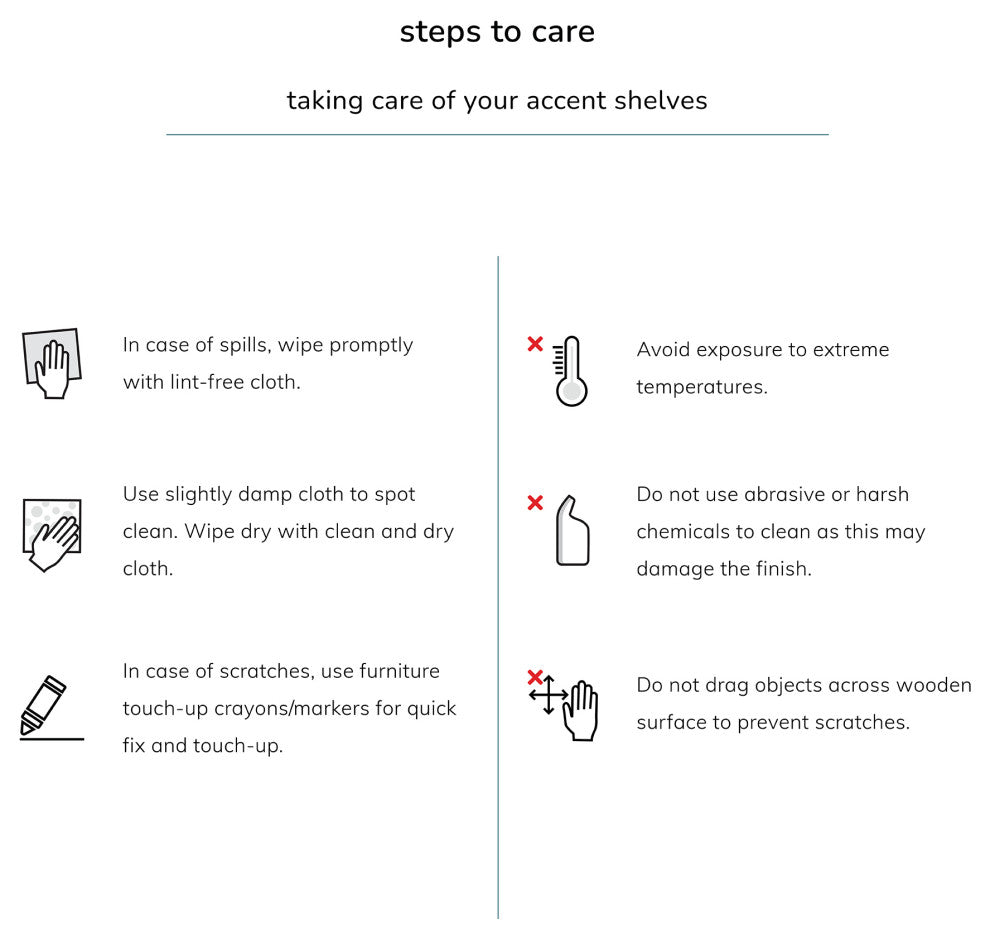 steps to care

taking care of your accent shelves

In case of spills, wipe promptly with lint-free cloth.

Use slightly damp cloth to spot clean. Wipe dry with clean and dry cloth.

In case of scratches, use furniture touch-up crayons/markers for quick fix and touch-up.

Avoid exposure to extreme temperatures.

Do not use abrasive or harsh chemicals to clean as this may damage the finish.

Do not drag objects across wooden surface to prevent scratches.