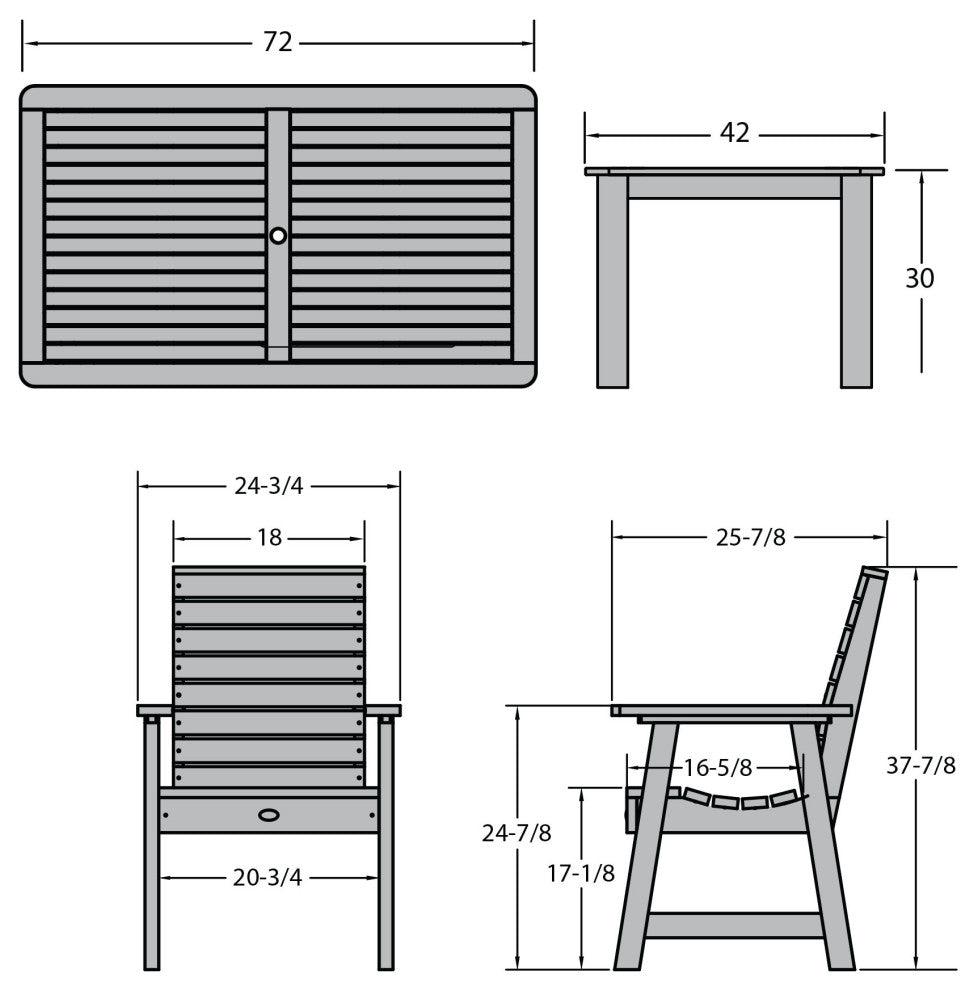 72

42

30

24-3/4

18

20-3/4

25-7/8

16-5/8

37-7/8

24-7/8

17-1/8