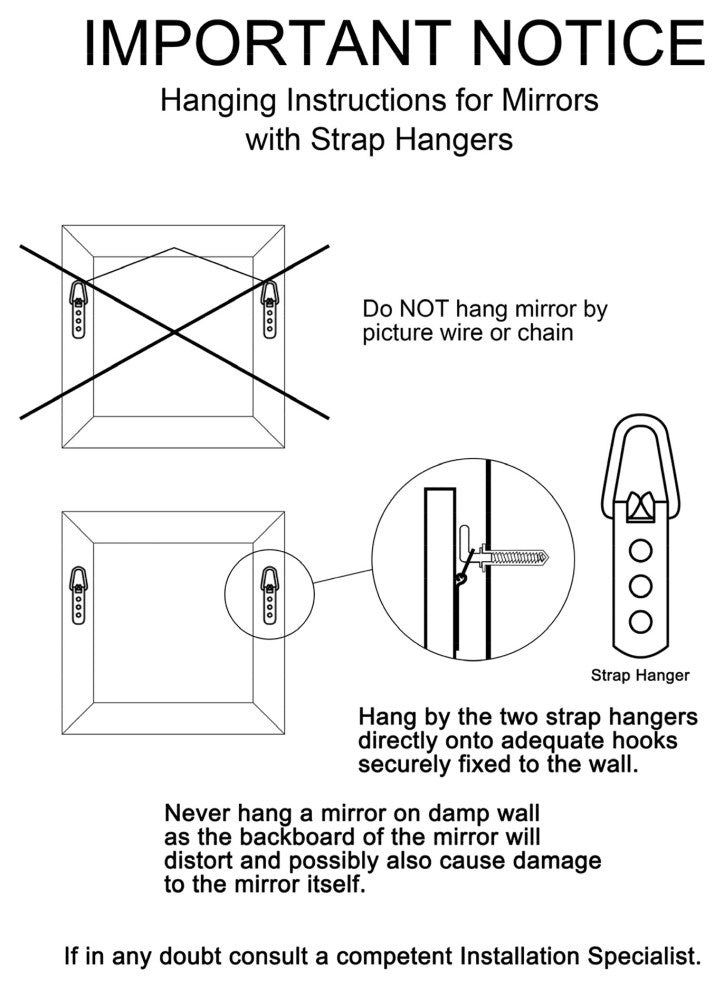 IMPORTANT NOTICE

Hanging Instructions for Mirrors with Strap Hangers

Do NOT hang mirror by picture wire or chain

Strap Hanger

Hang by the two strap hangers directly onto adequate hooks securely fixed to the wall.

Never hang a mirror on damp wall as the backboard of the mirror will distort and possibly also cause damage to the mirror itself.

If in any doubt consult a competent Installation Specialist.