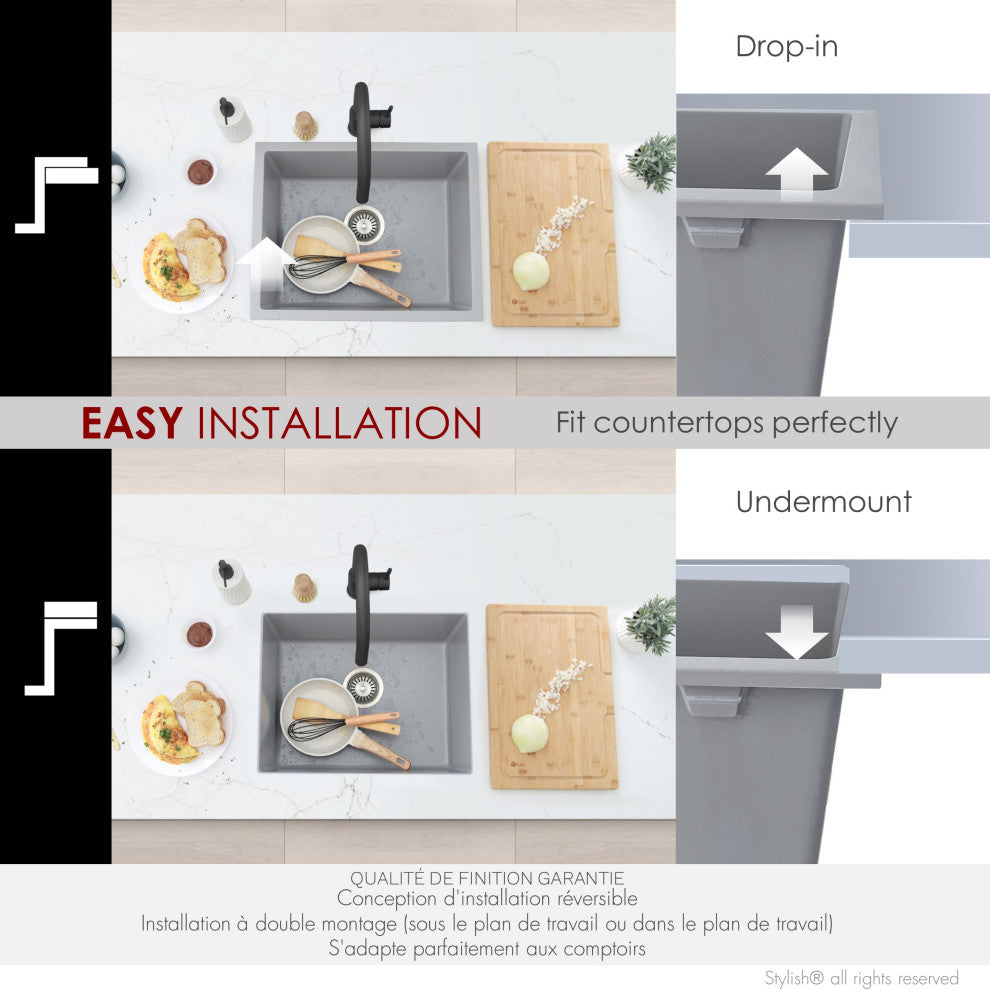 Drop-in

EASY INSTALLATION Fit countertops perfectly

Undermount

QUALITÉ DE FINITION GARANTIE
Conception d'installation réversible
Installation à double montage (sous le plan de travail ou dans le plan de travail)
S'adapte parfaitement aux comptoirs

Stylish® all rights reserved