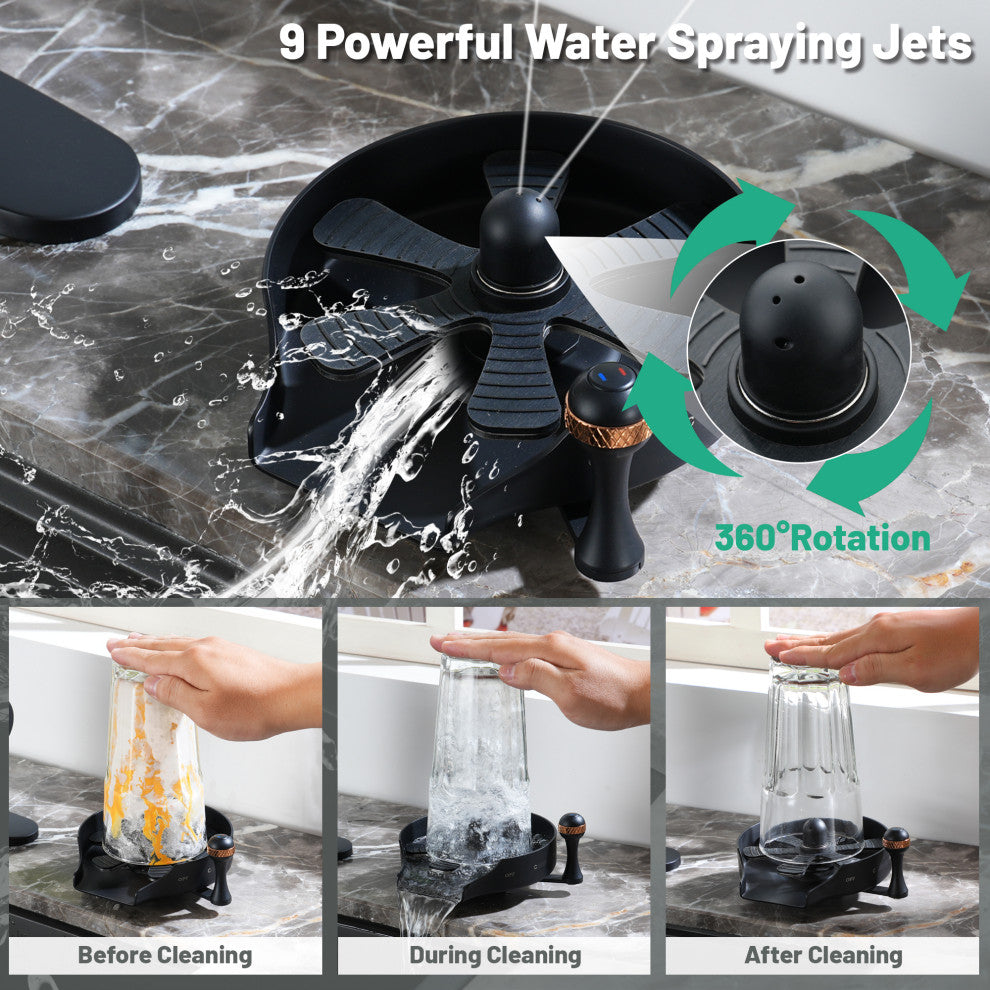 9 Powerful Water Spraying Jets

360°Rotation

Before Cleaning

During Cleaning

After Cleaning