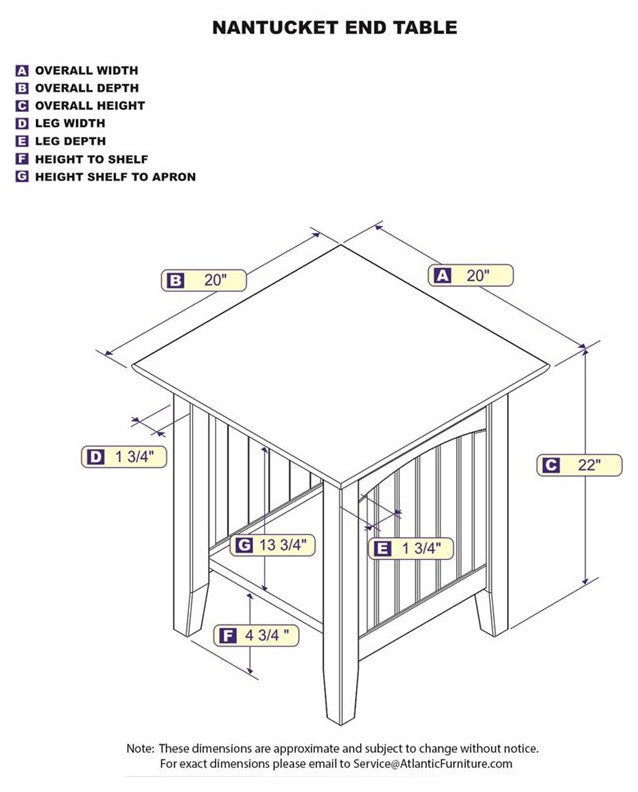 NANTUCKET END TABLE

A OVERALL WIDTH
B OVERALL DEPTH
C OVERALL HEIGHT
D LEG WIDTH
E LEG DEPTH
F HEIGHT TO SHELF
G HEIGHT SHELF TO APRON

B 20"
A 20"
D 1 3/4"
C 22"
G 13 3/4"
E 1 3/4"
F 4 3/4 "

Note: These dimensions are approximate and subject to change without notice.
For exact dimensions please email to Service@AtlanticFurniture.com