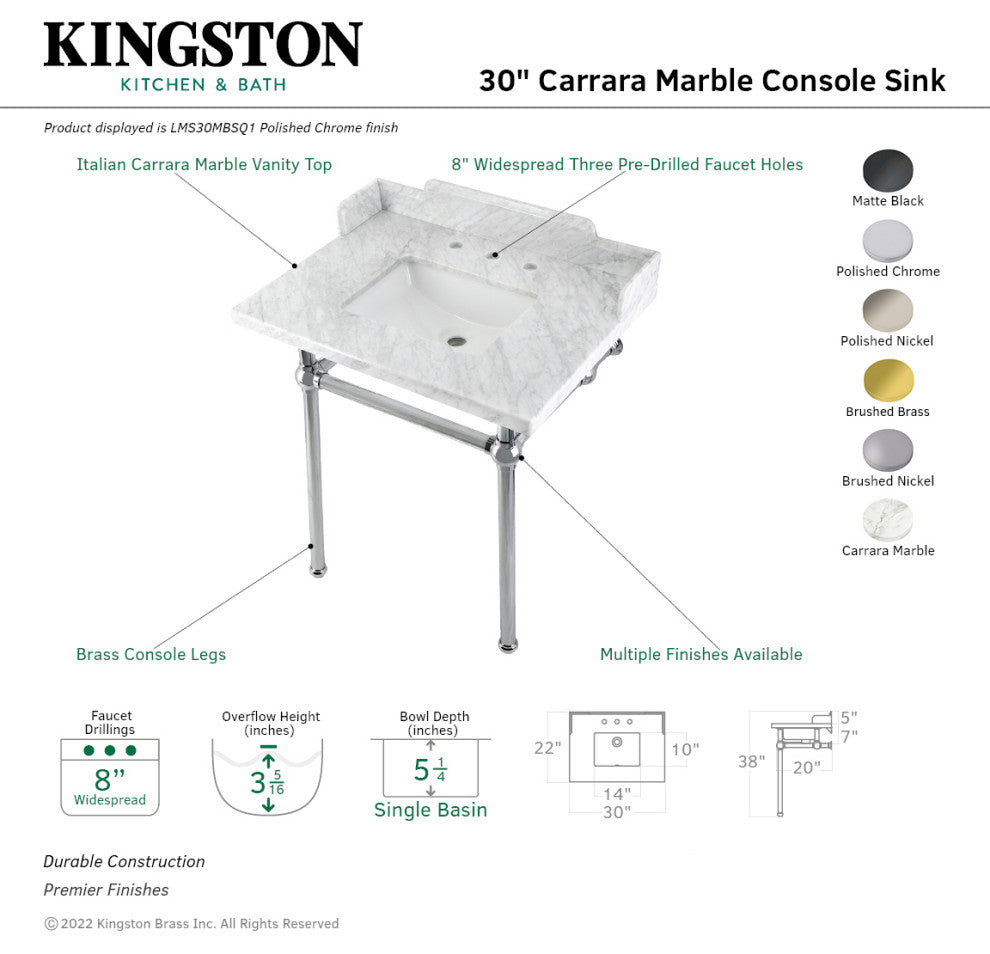 KINGSTON
KITCHEN & BATH

30" Carrara Marble Console Sink

Product displayed is LMS30MBSQ1 Polished Chrome finish

Italian Carrara Marble Vanity Top

8" Widespread Three Pre-Drilled Faucet Holes

Matte Black
Polished Chrome
Polished Nickel
Brushed Brass
Brushed Nickel
Carrara Marble

Brass Console Legs

Multiple Finishes Available

Faucet Drillings
8"
Widespread

Overflow Height (inches)
$3\frac{5}{16}$

Bowl Depth (inches)
$5\frac{1}{4}$
Single Basin

22"
10"
14"
30"

5"
7"
38"
20"

Durable Construction
Premier Finishes

© 2022 Kingston Brass Inc. All Rights Reserved