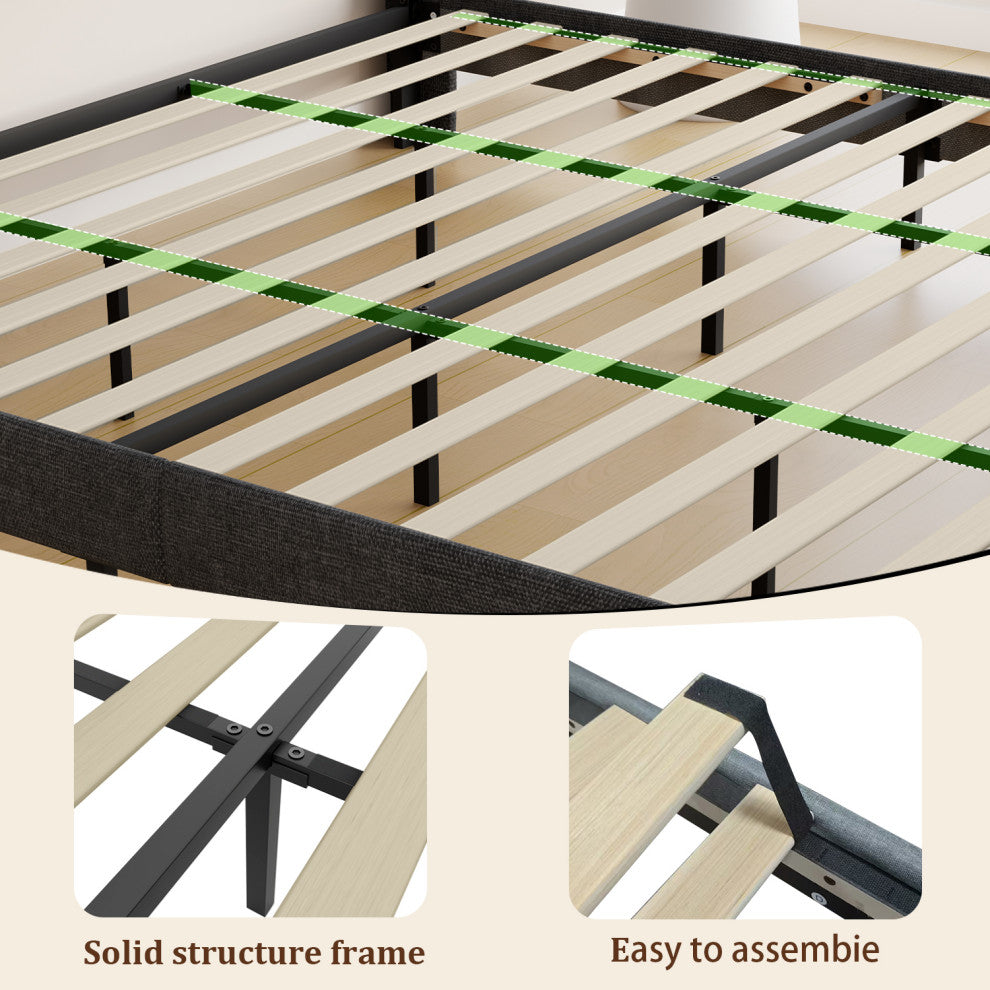 Solid structure frame

Easy to assembie