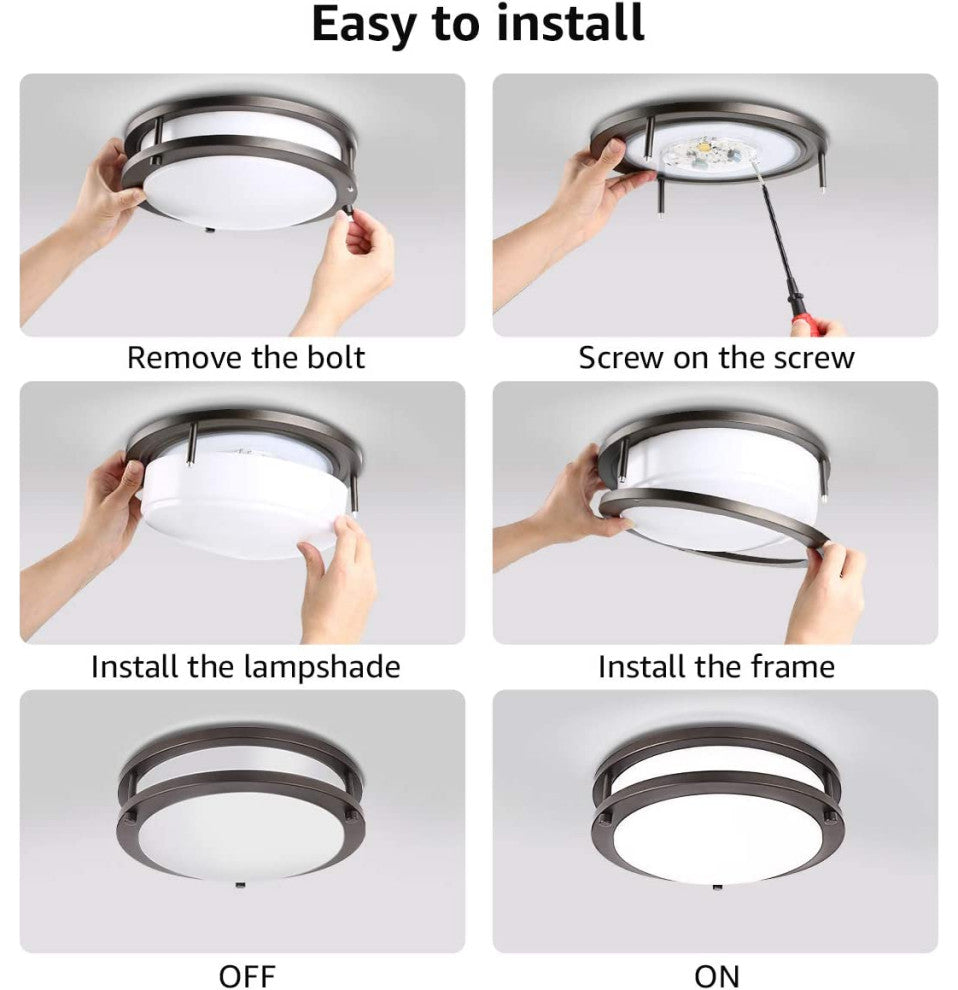 Easy to install

Remove the bolt

Screw on the screw

Install the lampshade

Install the frame

OFF

ON