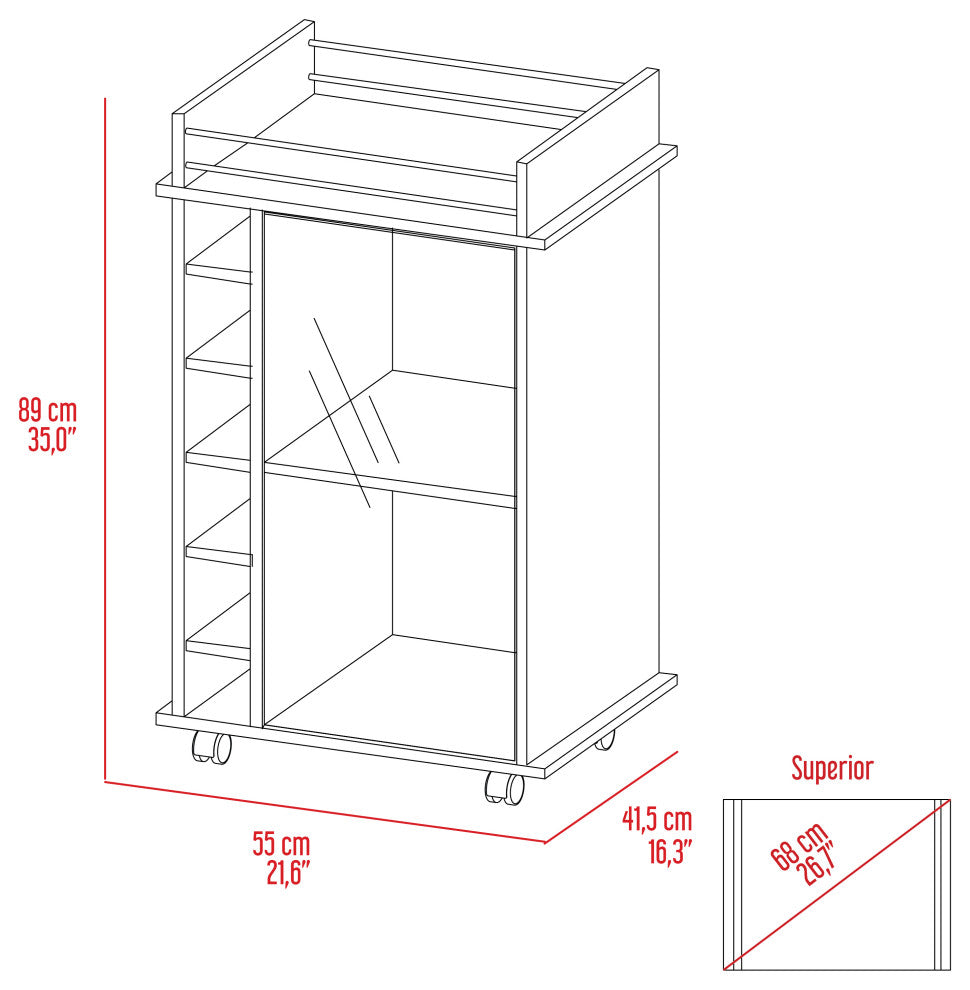 89 cm
35,0"

55 cm
21,6"

41,5 cm
16,3"

Superior

68 cm
26,7"