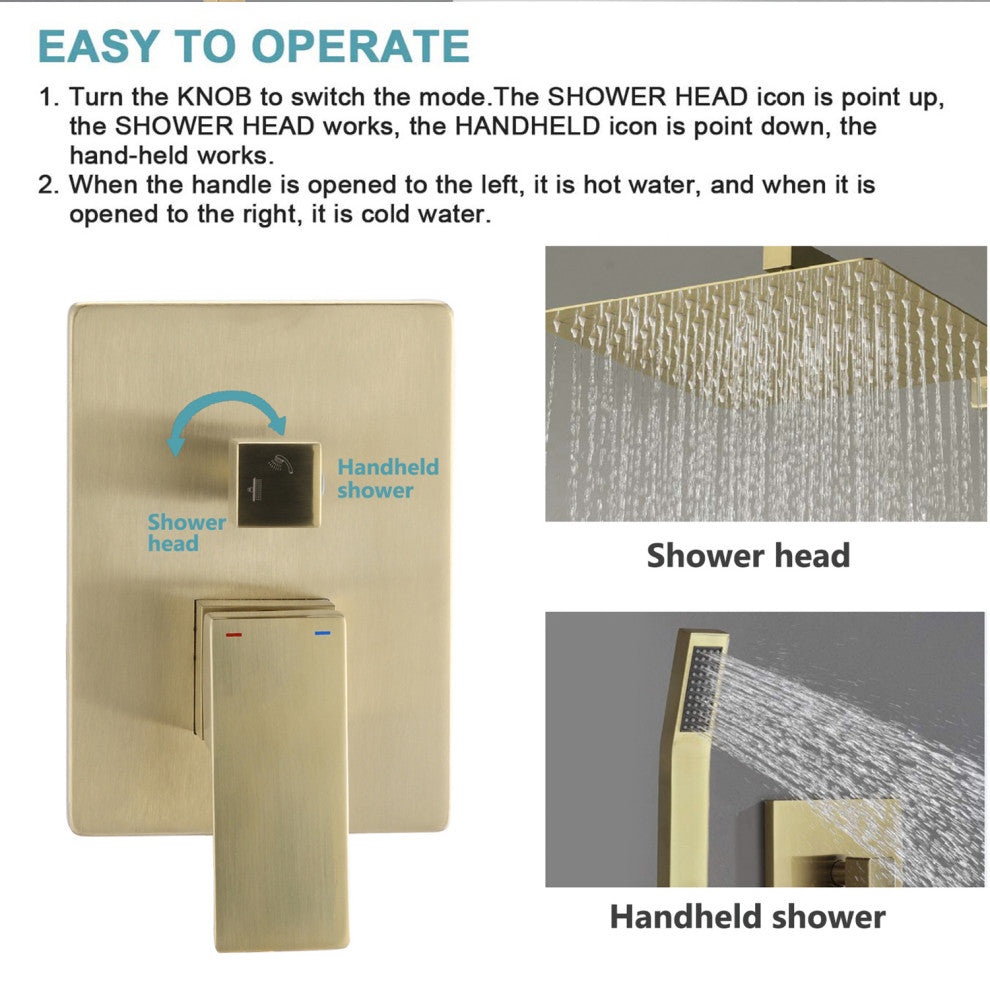 EASY TO OPERATE

1. Turn the KNOB to switch the mode.The SHOWER HEAD icon is point up, the SHOWER HEAD works, the HANDHELD icon is point down, the hand-held works.
2. When the handle is opened to the left, it is hot water, and when it is opened to the right, it is cold water.

Handheld shower

Shower head

Shower head

Handheld shower