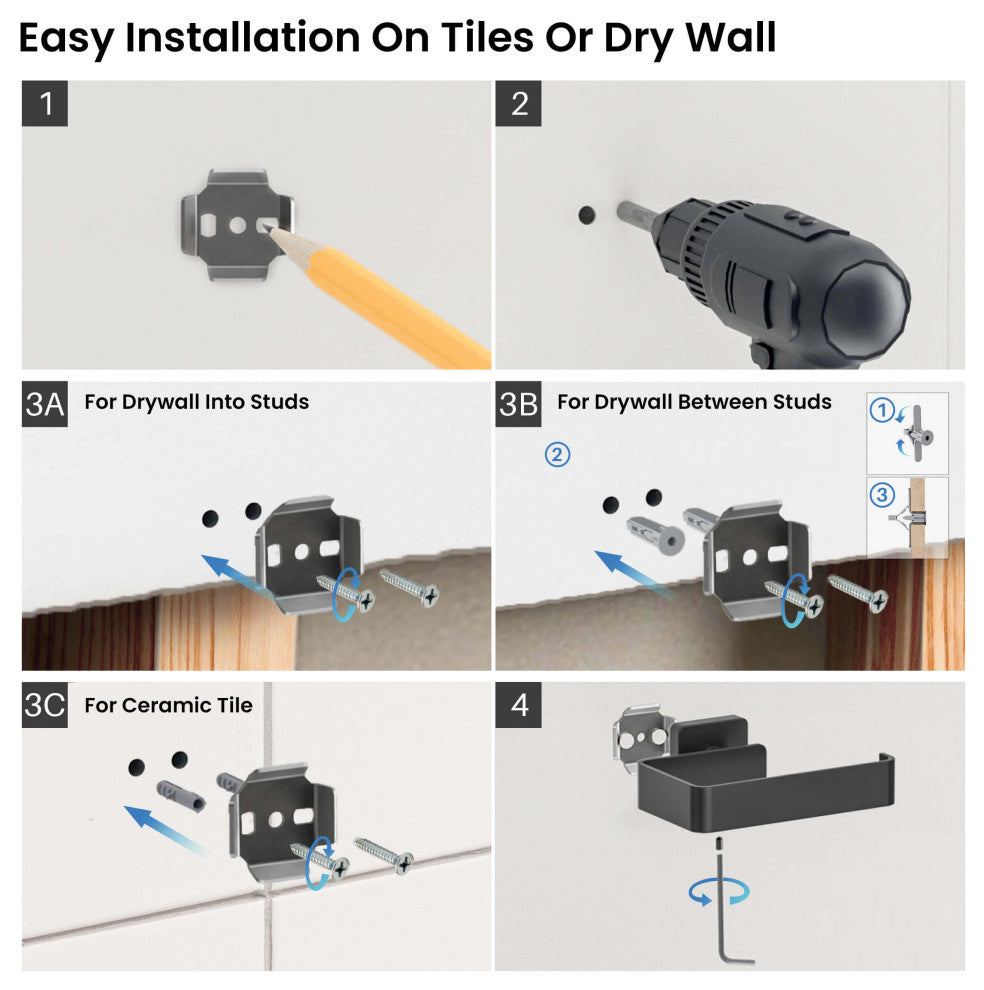 Easy Installation On Tiles Or Dry Wall

1

2

3A For Drywall Into Studs

3B For Drywall Between Studs

①

②

③

3C For Ceramic Tile

4