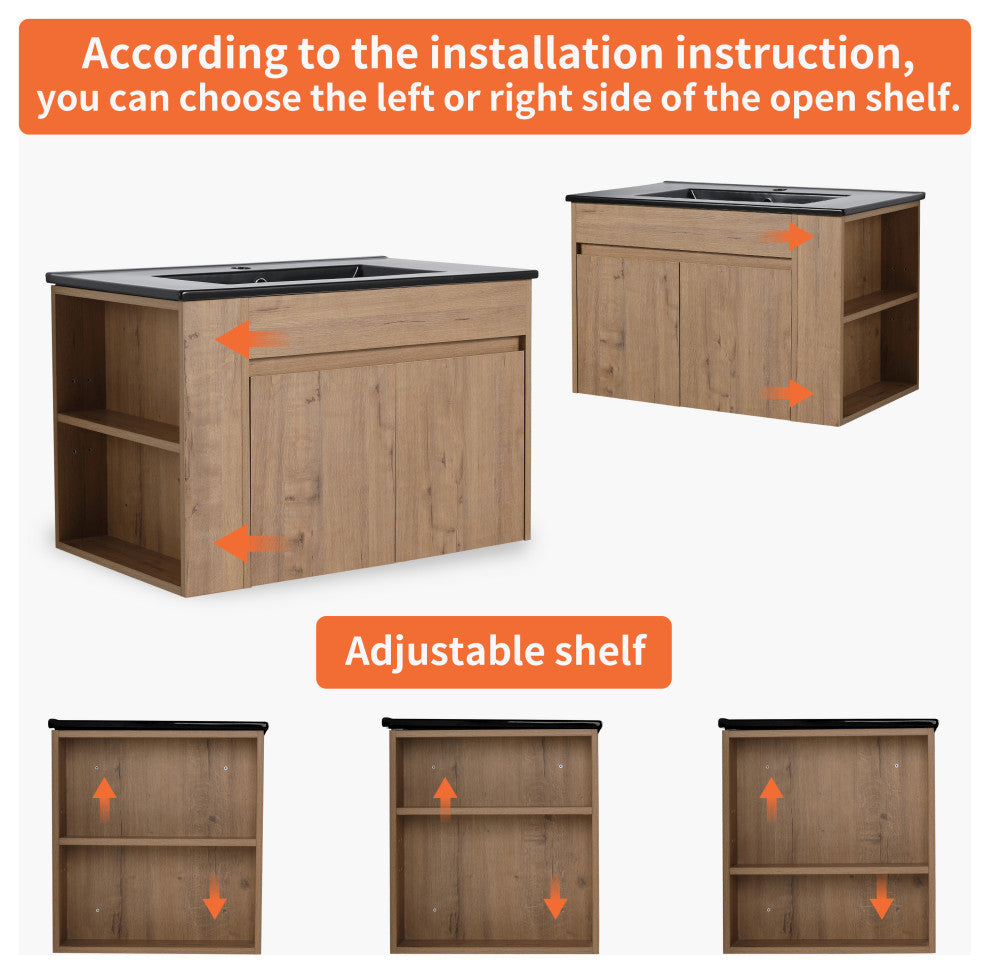 According to the installation instruction, you can choose the left or right side of the open shelf.

Adjustable shelf