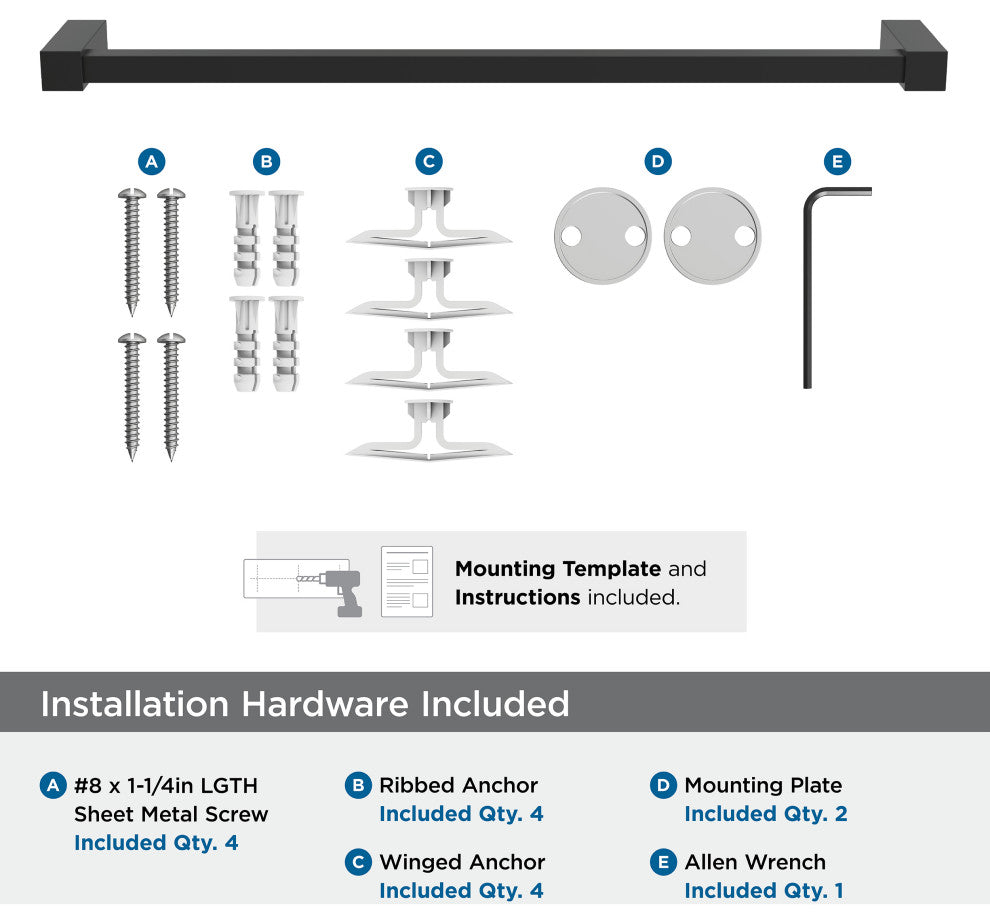 A B C D E

Mounting Template and Instructions included.

Installation Hardware Included

A #8 x 1-1/4in LGTH Sheet Metal Screw
Included Qty. 4

B Ribbed Anchor
Included Qty. 4

C Winged Anchor
Included Qty. 4

D Mounting Plate
Included Qty. 2

E Allen Wrench
Included Qty. 1