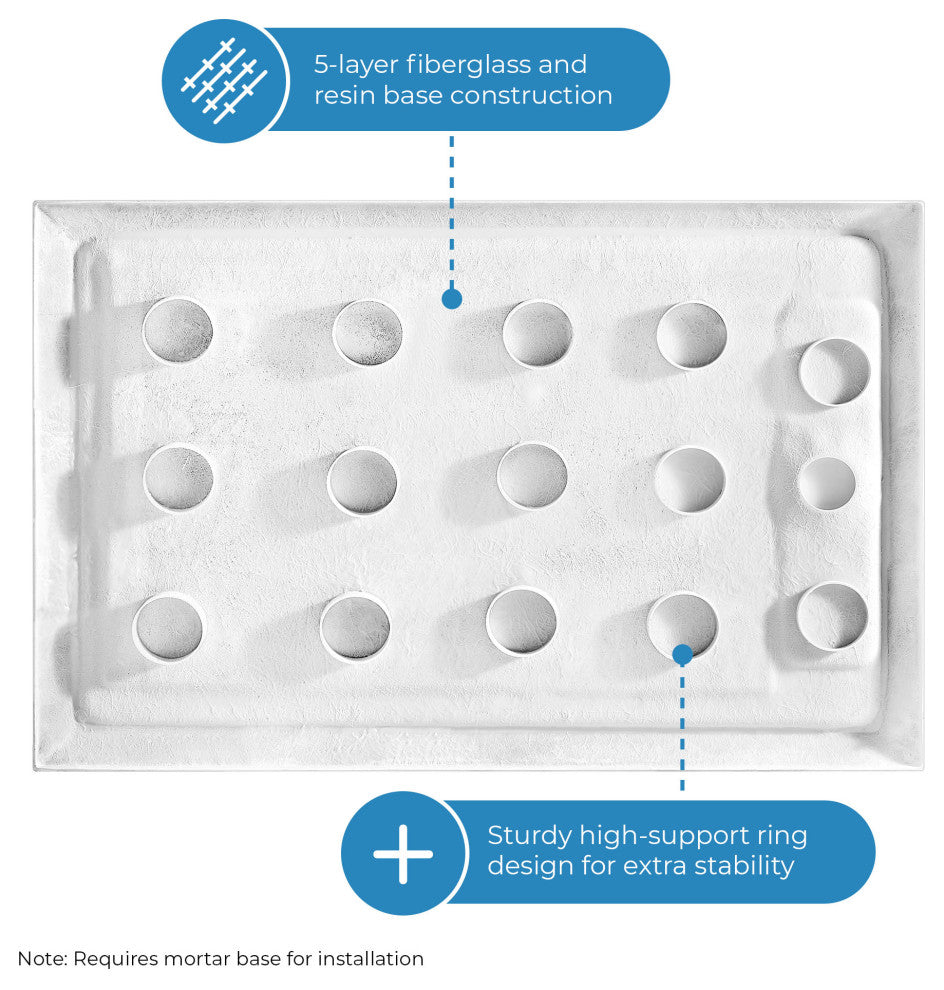 5-layer fiberglass and resin base construction

Sturdy high-support ring design for extra stability

Note: Requires mortar base for installation