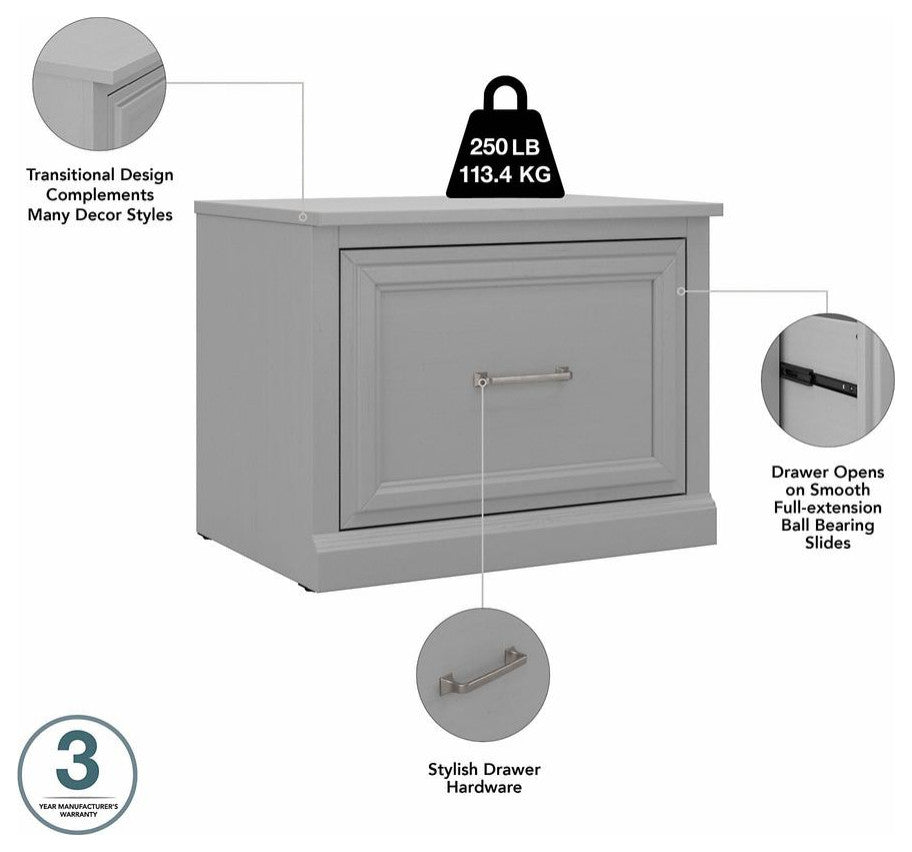 Transitional Design Complements Many Decor Styles

250 LB
113.4 KG

Drawer Opens on Smooth Full-extension Ball Bearing Slides

Stylish Drawer Hardware

3
YEAR MANUFACTURER'S WARRANTY