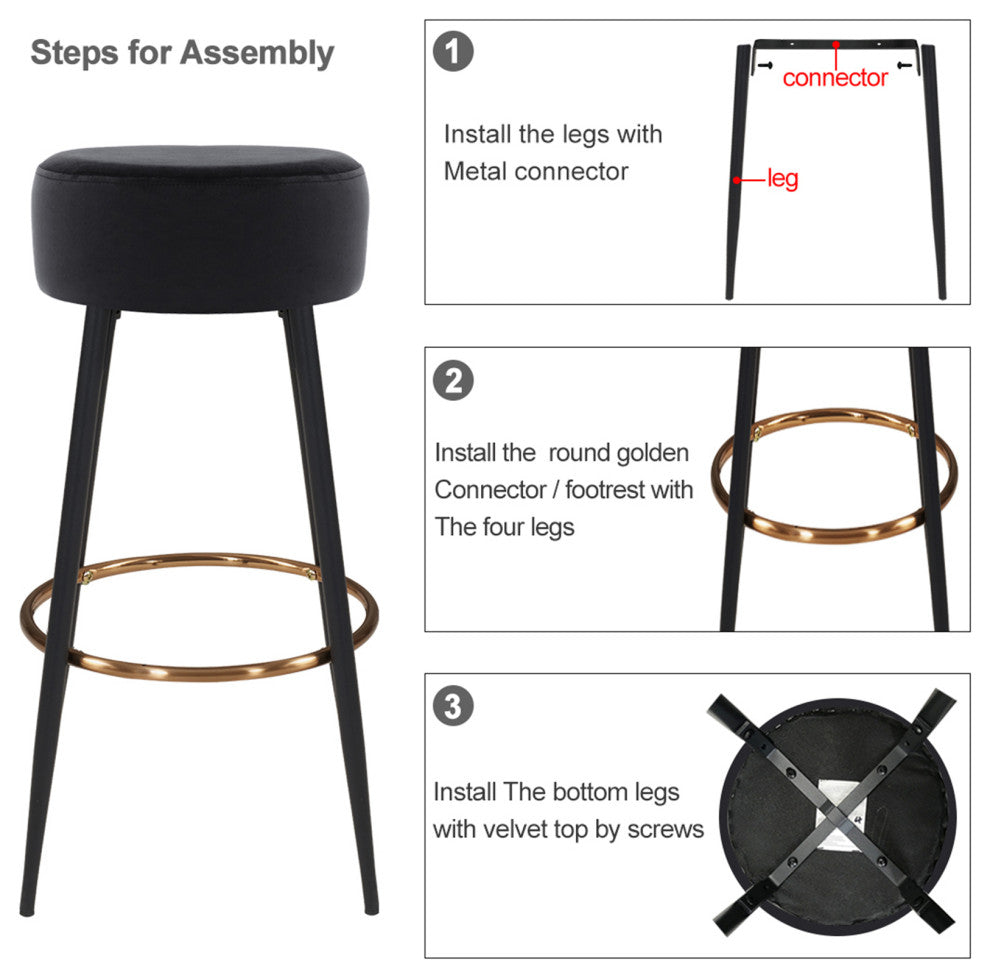 Steps for Assembly

1

Install the legs with Metal connector

connector

leg

2

Install the  round golden Connector / footrest with The four legs

3

Install The bottom legs with velvet top by screws