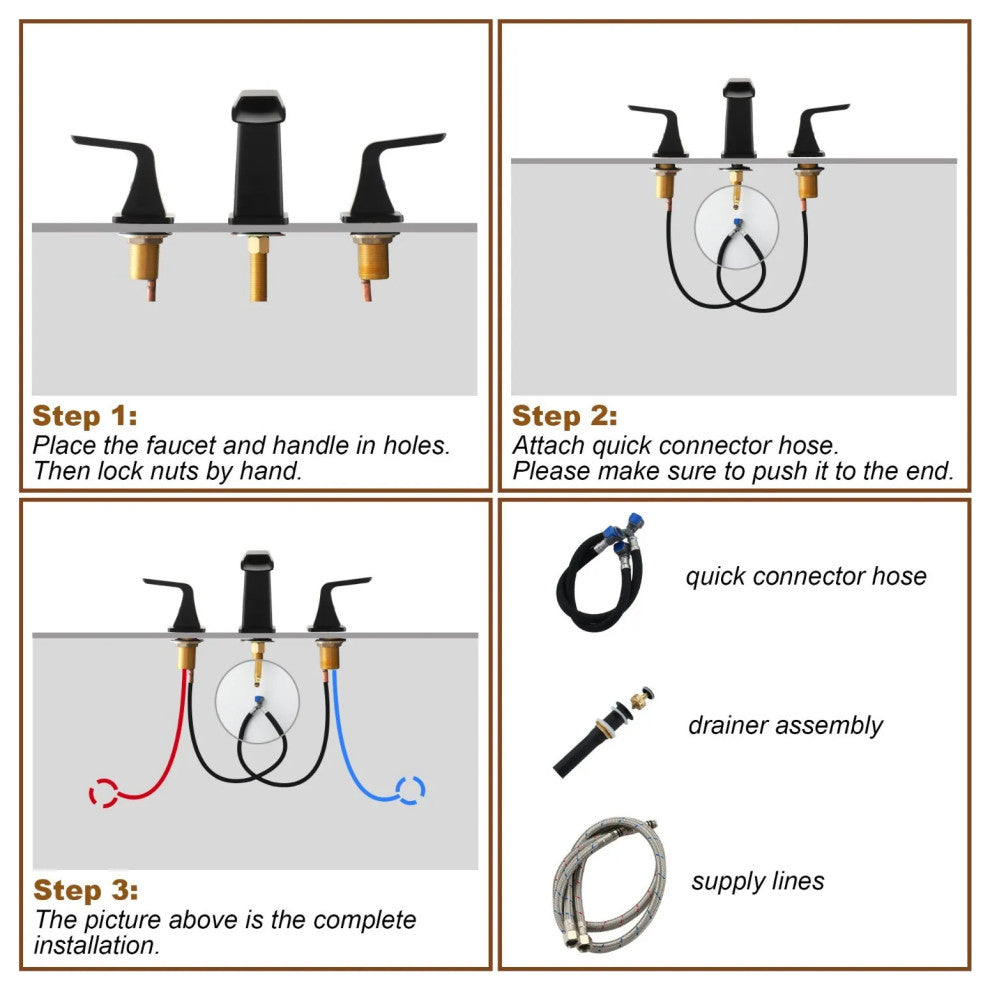 Step 1:
Place the faucet and handle in holes. Then lock nuts by hand.

Step 2:
Attach quick connector hose. Please make sure to push it to the end.

Step 3:
The picture above is the complete installation.

quick connector hose

drainer assembly

supply lines