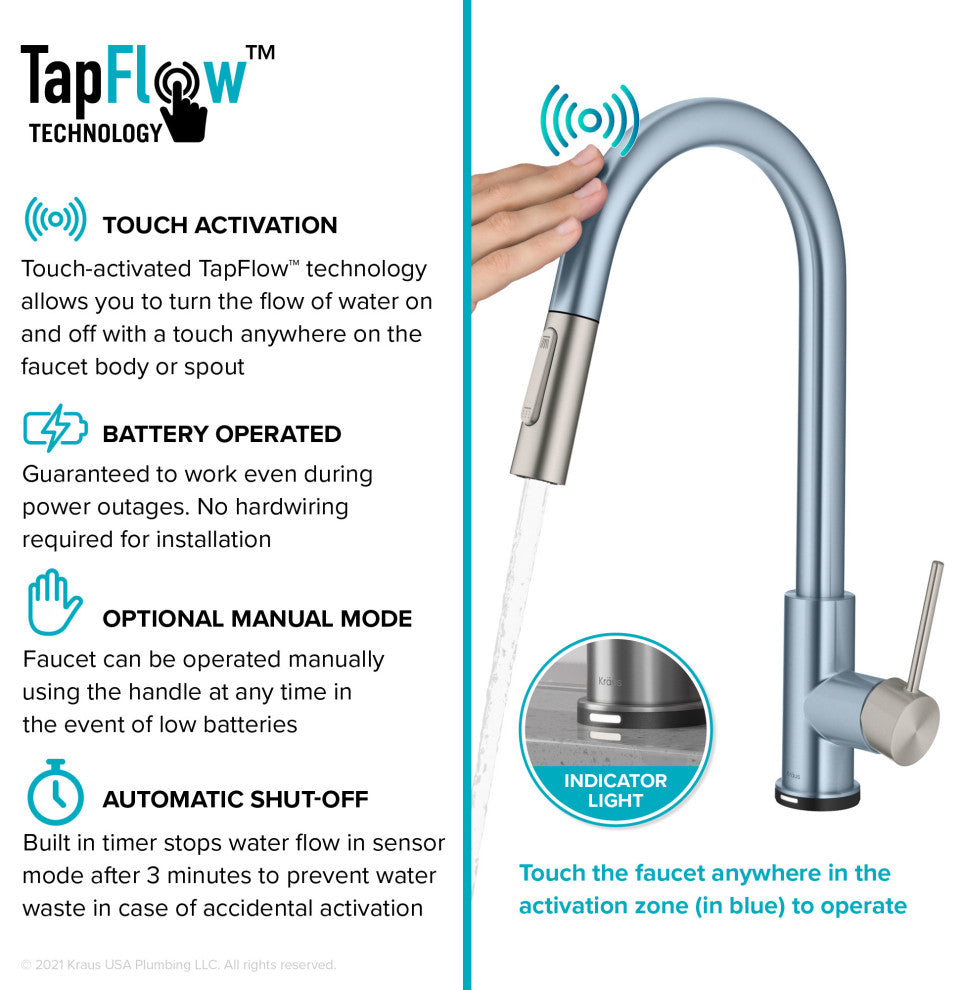 TapFlow™
TECHNOLOGY

TOUCH ACTIVATION
Touch-activated TapFlow™ technology allows you to turn the flow of water on and off with a touch anywhere on the faucet body or spout

BATTERY OPERATED
Guaranteed to work even during power outages. No hardwiring required for installation

OPTIONAL MANUAL MODE
Faucet can be operated manually using the handle at any time in the event of low batteries

AUTOMATIC SHUT-OFF
Built in timer stops water flow in sensor mode after 3 minutes to prevent water waste in case of accidental activation

© 2021 Kraus USA Plumbing LLC. All rights reserved.

Kraus

INDICATOR LIGHT

Kraus

Touch the faucet anywhere in the activation zone (in blue) to operate