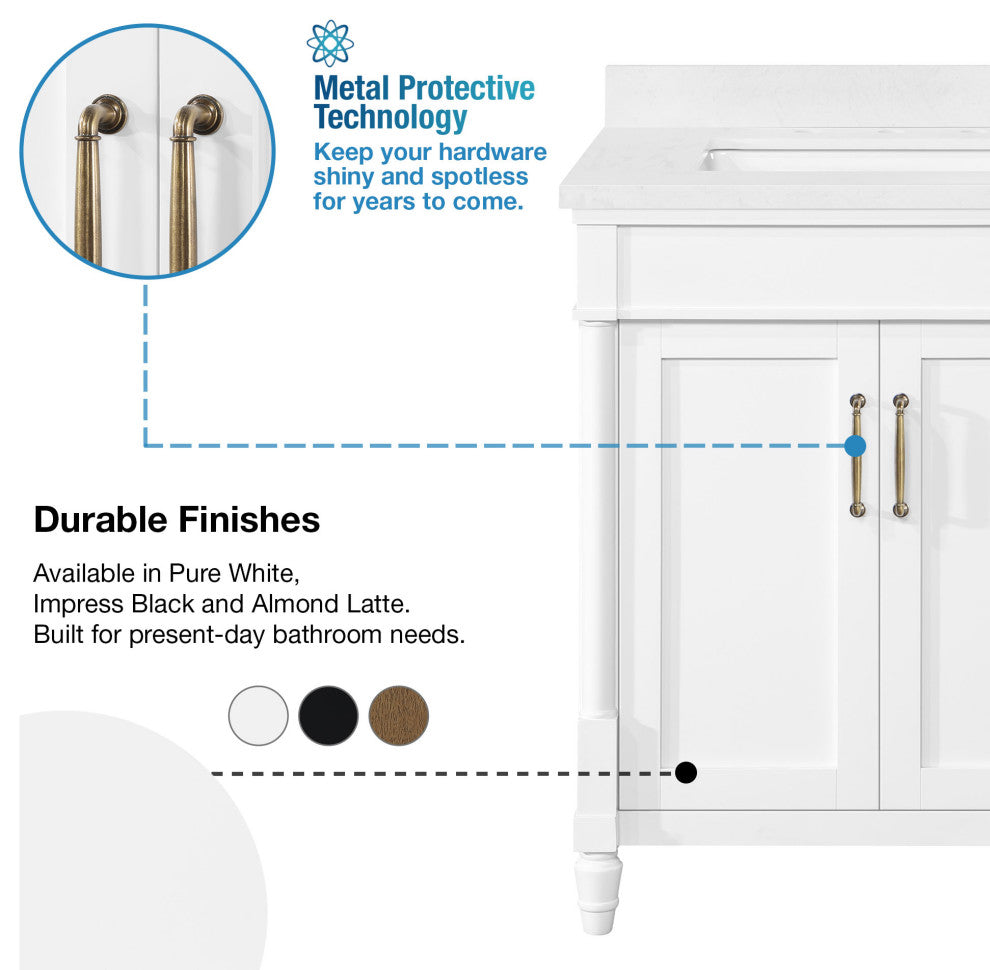 Metal Protective Technology
Keep your hardware shiny and spotless for years to come.

Durable Finishes

Available in Pure White, Impress Black and Almond Latte. Built for present-day bathroom needs.