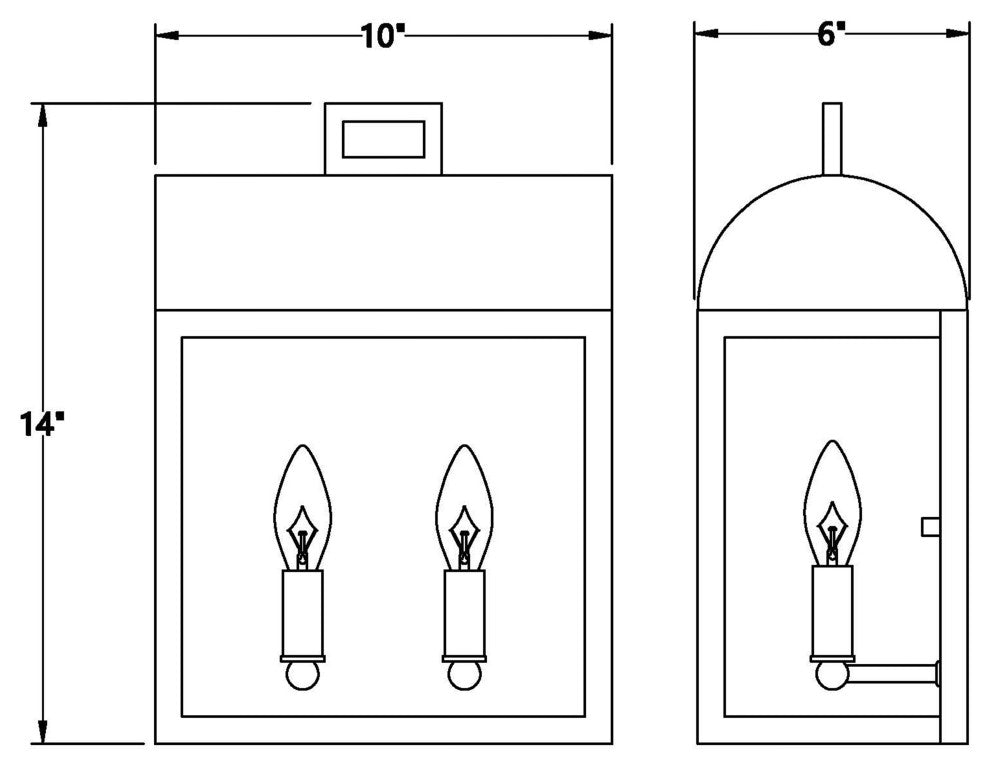 10"

6"

14"